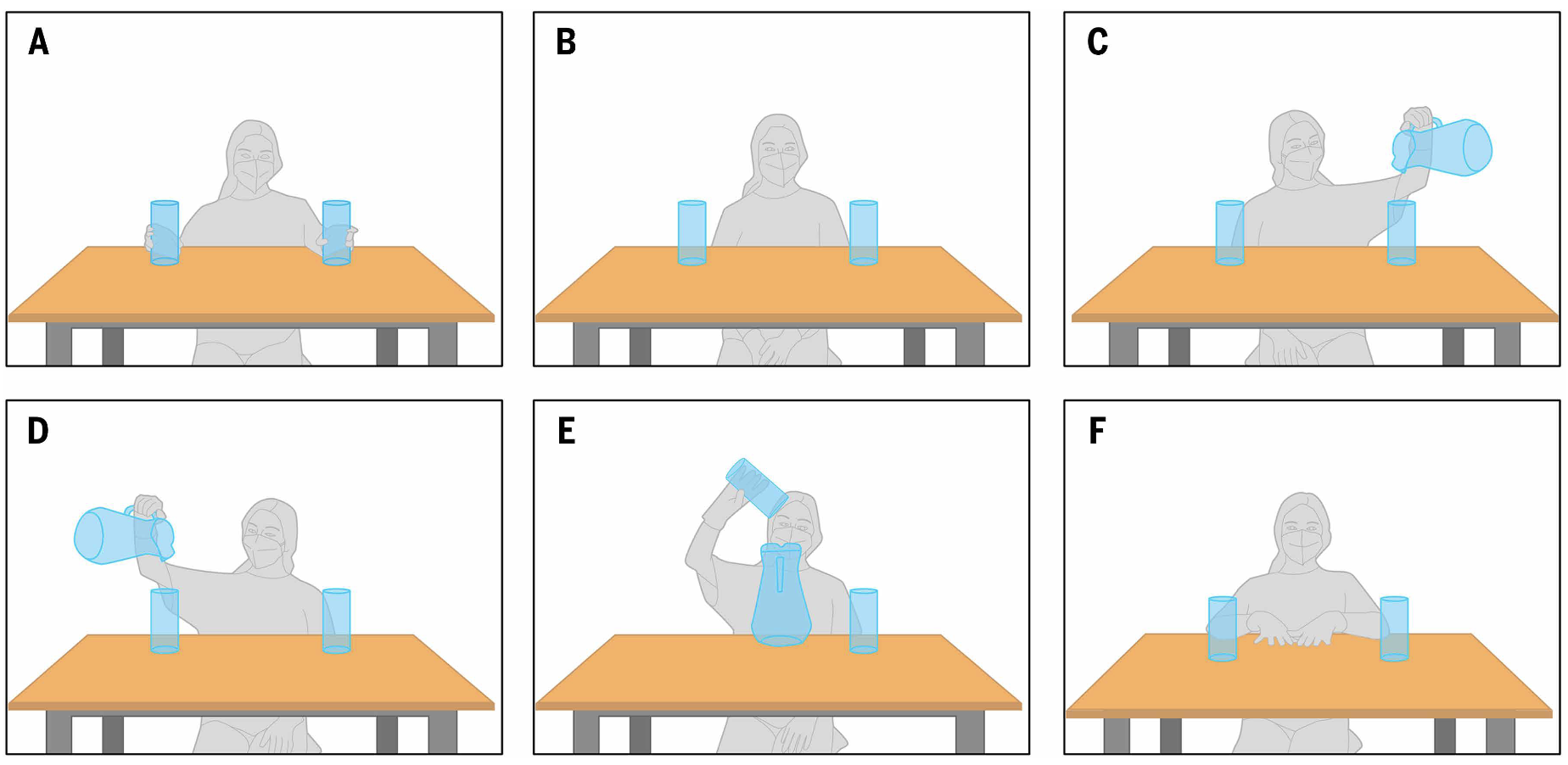 A

B

C

D

E

F