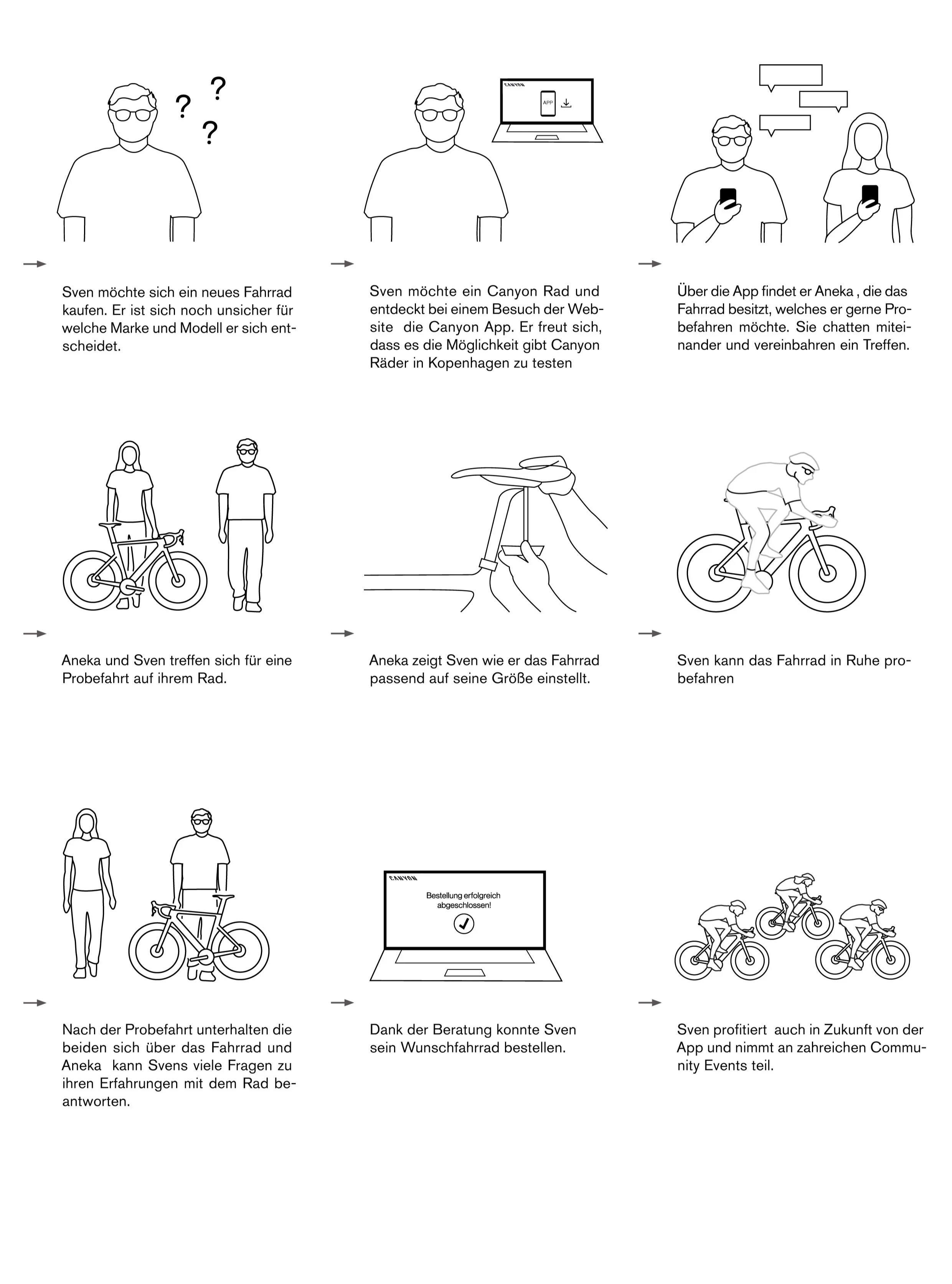 ? ? ?

Sven möchte sich ein neues Fahrrad kaufen. Er ist sich noch unsicher für welche Marke und Modell er sich entscheidet.

CANYON

APP

Sven möchte ein Canyon Rad und entdeckt bei einem Besuch der Website die Canyon App. Er freut sich, dass es die Möglichkeit gibt Canyon Räder in Kopenhagen zu testen

Über die App findet er Aneka , die das Fahrrad besitzt, welches er gerne Probefahren möchte. Sie chatten miteinander und vereinbahren ein Treffen.

Aneka und Sven treffen sich für eine Probefahrt auf ihrem Rad.

Aneka zeigt Sven wie er das Fahrrad passend auf seine Größe einstellt.

Sven kann das Fahrrad in Ruhe probefahren

Nach der Probefahrt unterhalten die beiden sich über das Fahrrad und Aneka kann Svens viele Fragen zu ihren Erfahrungen mit dem Rad beantworten.

CANYON

Bestellung erfolgreich abgeschlossen!

Dank der Beratung konnte Sven sein Wunschfahrrad bestellen.

Sven profitiert auch in Zukunft von der App und nimmt an zahreichen Community Events teil.