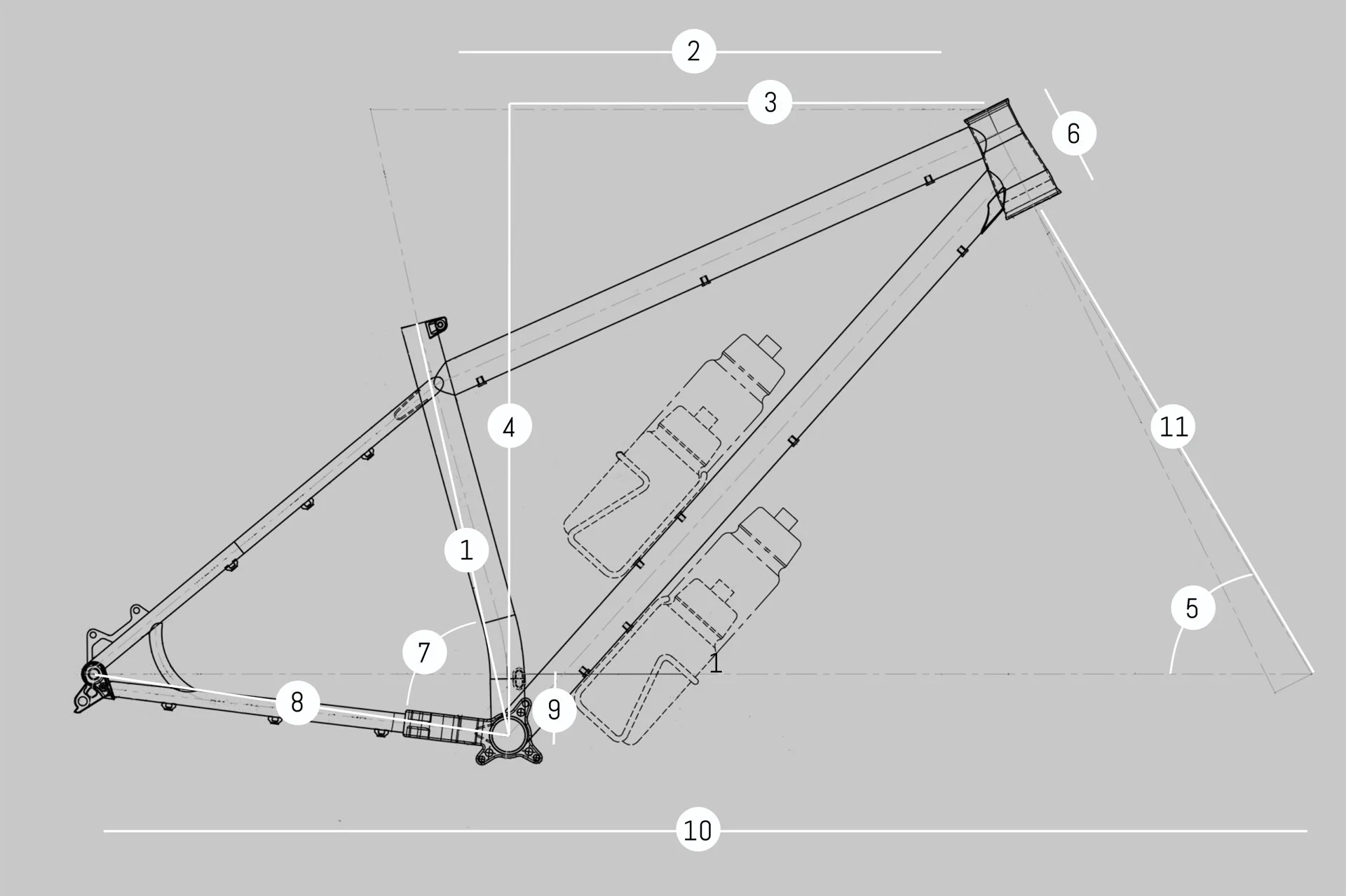 2

3

6

4

11

1

5

7

1

8

9

10