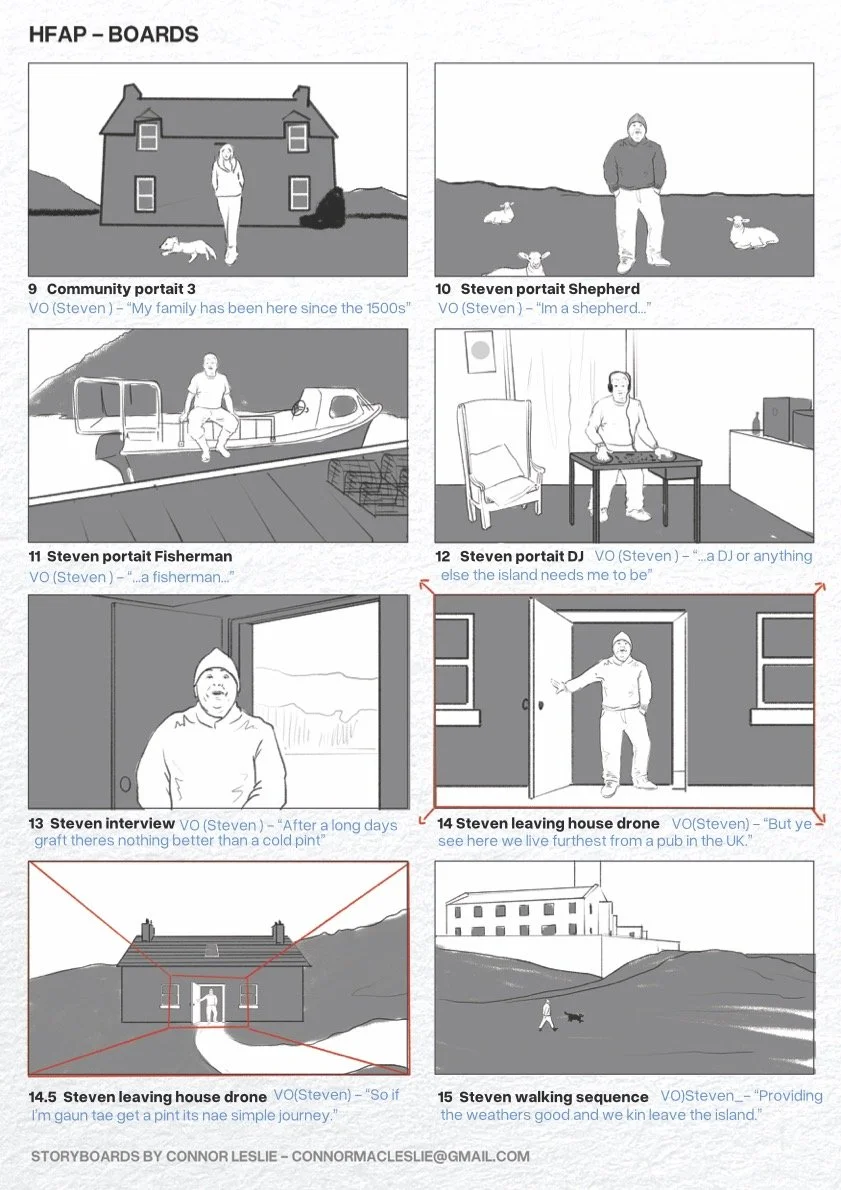 HFAP – BOARDS

9 Community portait 3
VO (Steven ) – "My family has been here since the 1500s"

10 Steven portait Shepherd
VO (Steven ) – "Im a shepherd..."

11 Steven portait Fisherman
VO (Steven ) – "...a fisherman..."

12 Steven portait DJ VO (Steven ) – "...a DJ or anything else the island needs me to be"

13 Steven interview VO (Steven ) – "After a long days graft theres nothing better than a cold pint"

14 Steven leaving house drone VO(Steven) – "But ye see here we live furthest from a pub in the UK."

14.5 Steven leaving house drone VO(Steven) – "So if I'm gaun tae get a pint its nae simple journey."

15 Steven walking sequence VO)Steven_– "Providing the weathers good and we kin leave the island."

STORYBOARDS BY CONNOR LESLIE – CONNORMACLESLIE@GMAIL.COM