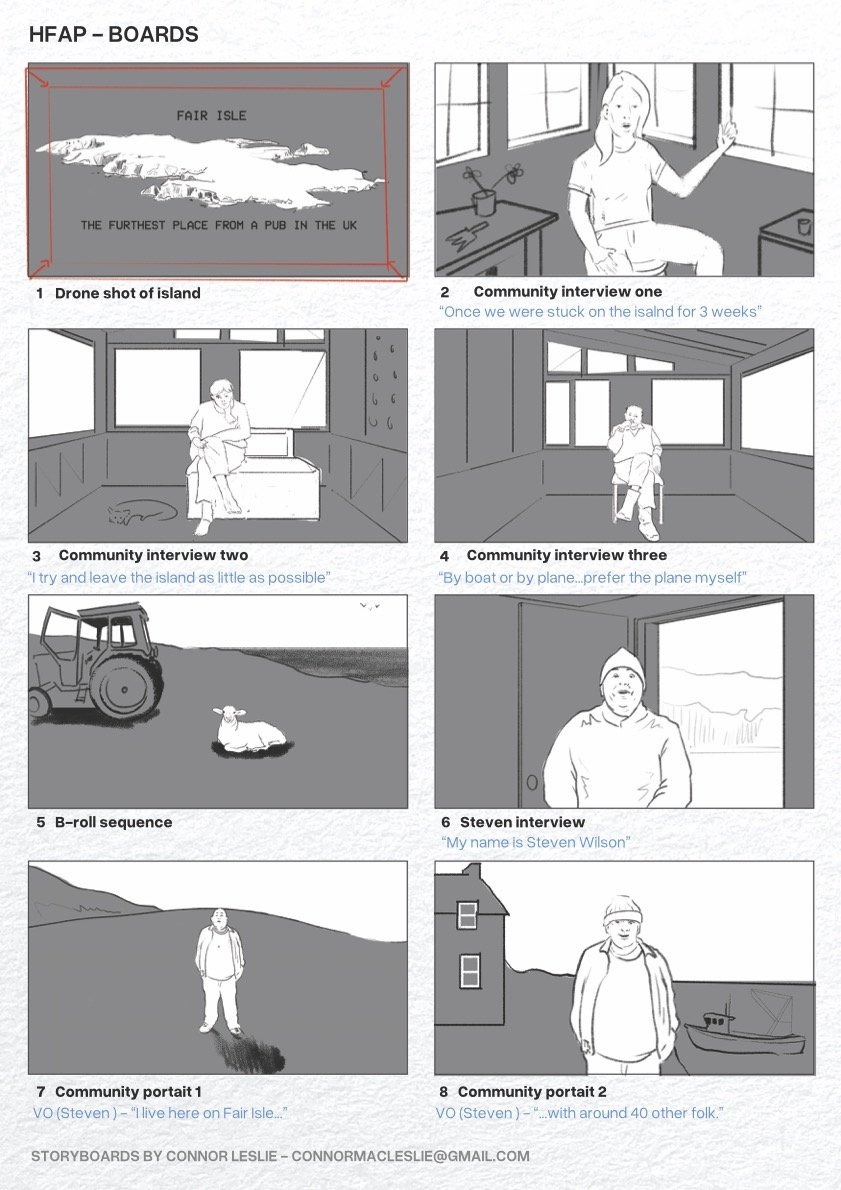 HFAP – BOARDS

FAIR ISLE

THE FURTHEST PLACE FROM A PUB IN THE UK

1 Drone shot of island

2 Community interview one
"Once we were stuck on the isalnd for 3 weeks"

3 Community interview two
"I try and leave the island as little as possible"

4 Community interview three
"By boat or by plane...prefer the plane myself"

5 B-roll sequence

6 Steven interview
"My name is Steven Wilson"

7 Community portait 1
VO (Steven ) – "I live here on Fair Isle..."

8 Community portait 2
VO (Steven ) – "...with around 40 other folk."

STORYBOARDS BY CONNOR LESLIE – CONNORMACLESLIE@GMAIL.COM