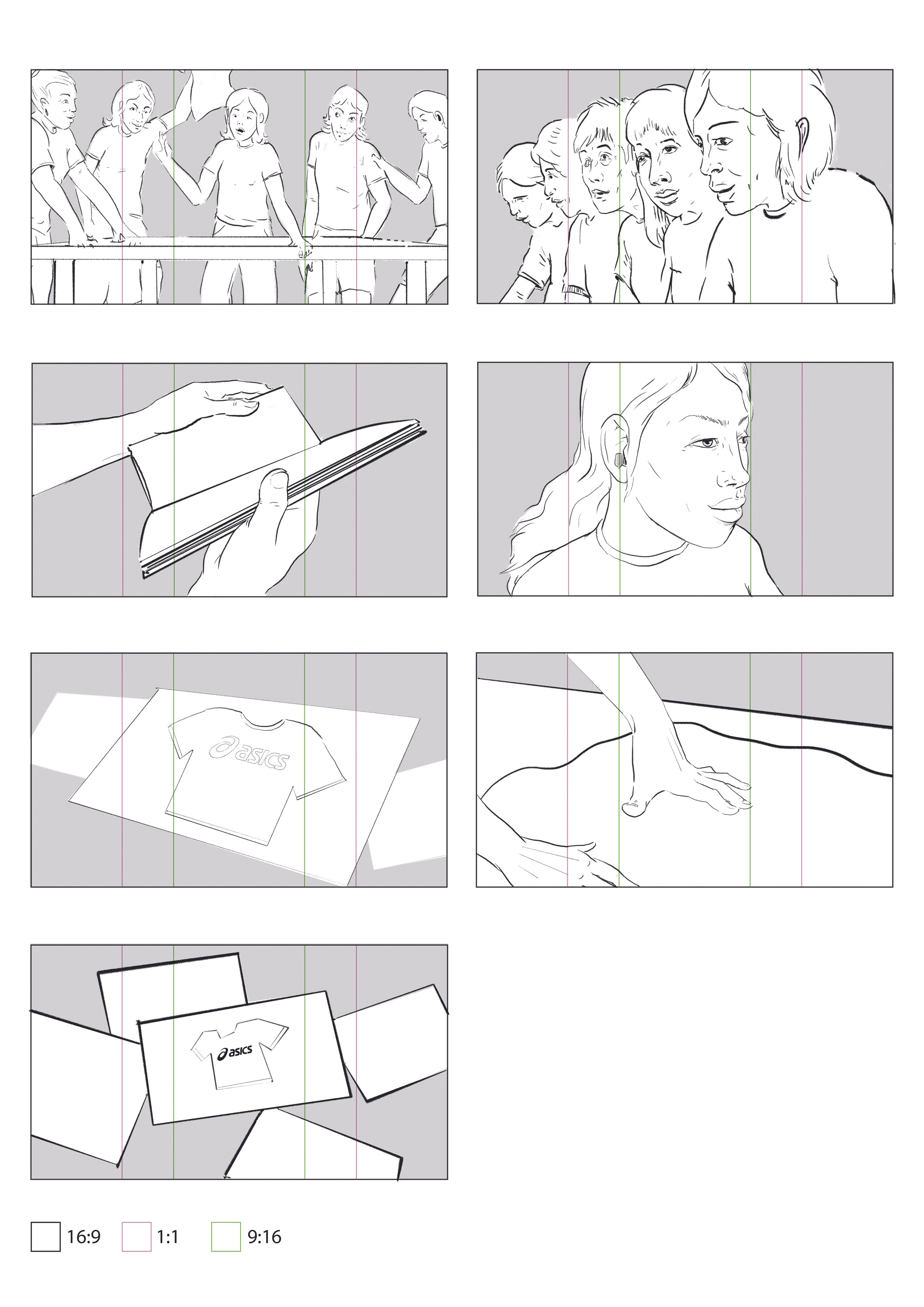 asics

asics

16:9 1:1 9:16