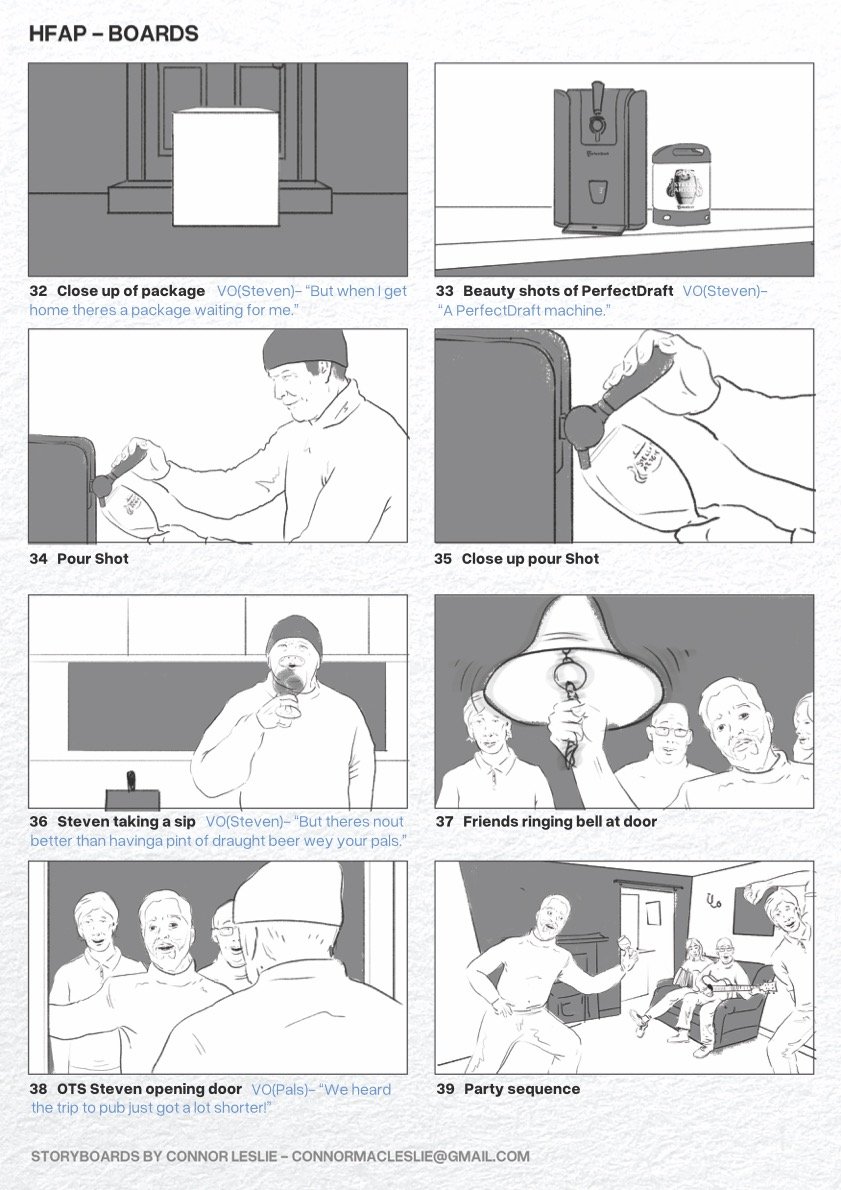 HFAP – BOARDS

32 Close up of package VO(Steven)– "But when I get home theres a package waiting for me."

33 Beauty shots of PerfectDraft VO(Steven)– "A PerfectDraft machine."

34 Pour Shot

35 Close up pour Shot

36 Steven taking a sip VO(Steven)– "But theres nout better than havinga pint of draught beer wey your pals."

37 Friends ringing bell at door

38 OTS Steven opening door VO(Pals)– "We heard the trip to pub just got a lot shorter!"

39 Party sequence

STORYBOARDS BY CONNOR LESLIE – CONNORMACLESLIE@GMAIL.COM