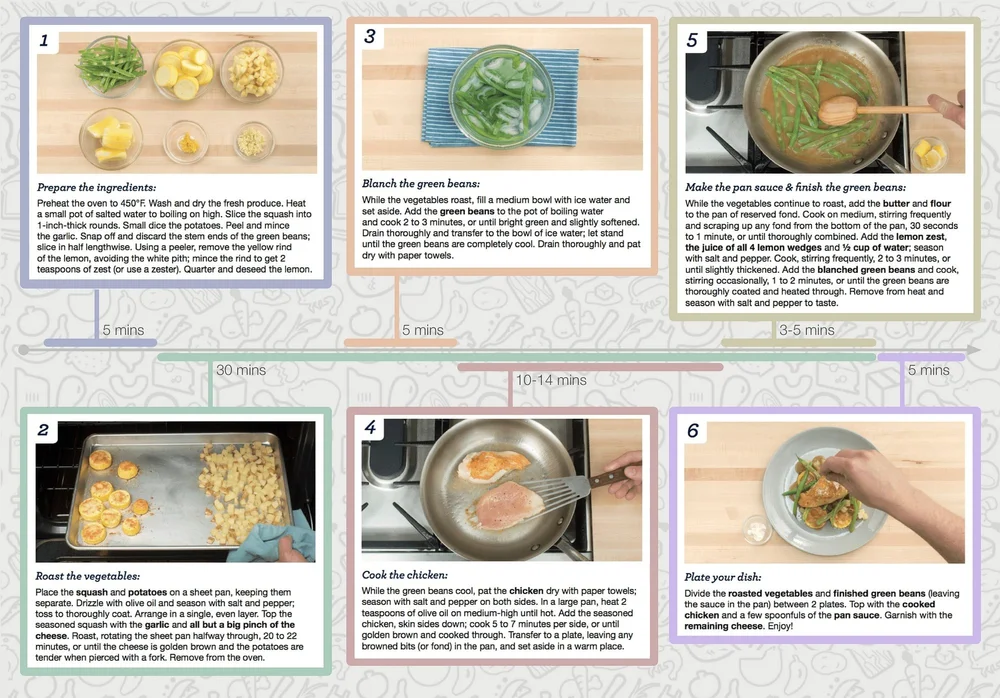 1

Prepare the ingredients:

Preheat the oven to 450°F. Wash and dry the fresh produce. Heat a small pot of salted water to boiling on high. Slice the squash into 1-inch-thick rounds. Small dice the potatoes. Peel and mince the garlic. Snap off and discard the stem ends of the green beans; slice in half lengthwise. Using a peeler, remove the yellow rind of the lemon, avoiding the white pith; mince the rind to get 2 teaspoons of zest (or use a zester). Quarter and deseed the lemon.

5 mins

3

Blanch the green beans:

While the vegetables roast, fill a medium bowl with ice water and set aside. Add the green beans to the pot of boiling water and cook 2 to 3 minutes, or until bright green and slightly softened. Drain thoroughly and transfer to the bowl of ice water; let stand until the green beans are completely cool. Drain thoroughly and pat dry with paper towels.

5 mins

5

Make the pan sauce & finish the green beans:

While the vegetables continue to roast, add the butter and flour to the pan of reserved fond. Cook on medium, stirring frequently and scraping up any fond from the bottom of the pan, 30 seconds to 1 minute, or until thoroughly combined. Add the lemon zest, the juice of all 4 lemon wedges and ½ cup of water; season with salt and pepper. Cook, stirring frequently, 2 to 3 minutes, or until slightly thickened. Add the blanched green beans and cook, stirring occasionally, 1 to 2 minutes, or until the green beans are thoroughly coated and heated through. Remove from heat and season with salt and pepper to taste.

3-5 mins

30 mins

10-14 mins

5 mins

2

Roast the vegetables:

Place the squash and potatoes on a sheet pan, keeping them separate. Drizzle with olive oil and season with salt and pepper; toss to thoroughly coat. Arrange in a single, even layer. Top the seasoned squash with the garlic and all but a big pinch of the cheese. Roast, rotating the sheet pan halfway through, 20 to 22 minutes, or until the cheese is golden brown and the potatoes are tender when pierced with a fork. Remove from the oven.

4

Cook the chicken:

While the green beans cool, pat the chicken dry with paper towels; season with salt and pepper on both sides. In a large pan, heat 2 teaspoons of olive oil on medium-high until hot. Add the seasoned chicken, skin sides down; cook 5 to 7 minutes per side, or until golden brown and cooked through. Transfer to a plate, leaving any browned bits (or fond) in the pan, and set aside in a warm place.

6

Plate your dish:

Divide the roasted vegetables and finished green beans (leaving the sauce in the pan) between 2 plates. Top with the cooked chicken and a few spoonfuls of the pan sauce. Garnish with the remaining cheese. Enjoy!