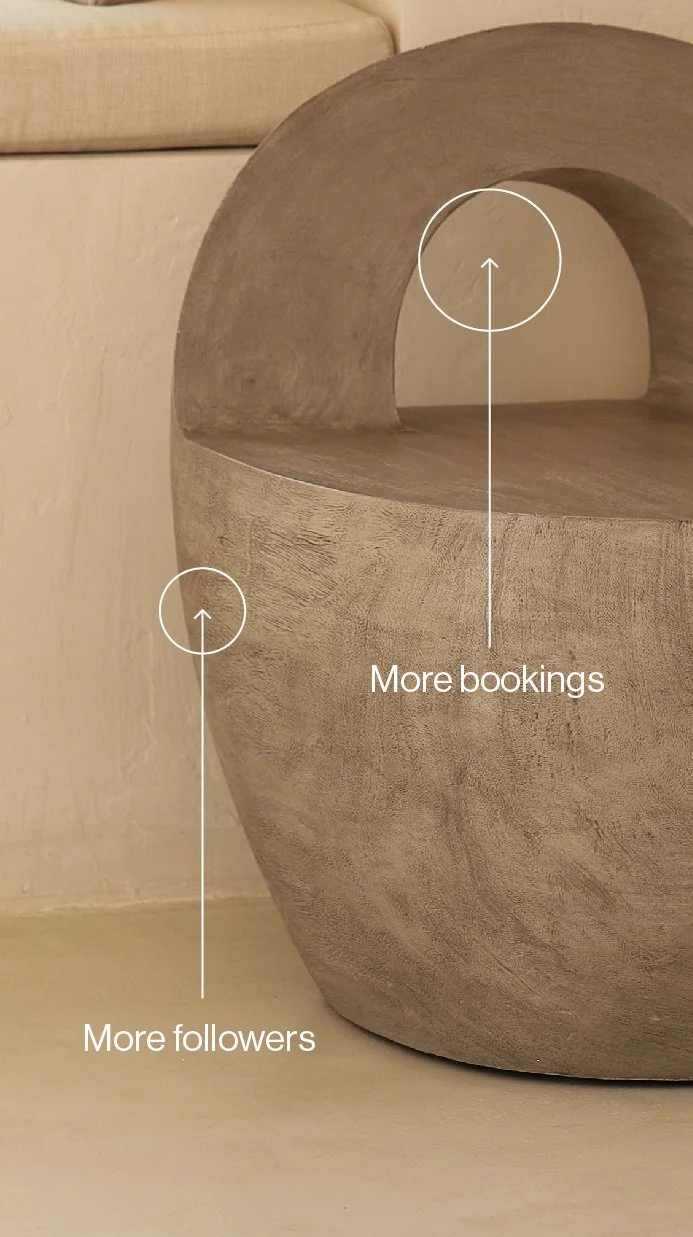 More bookings

More followers