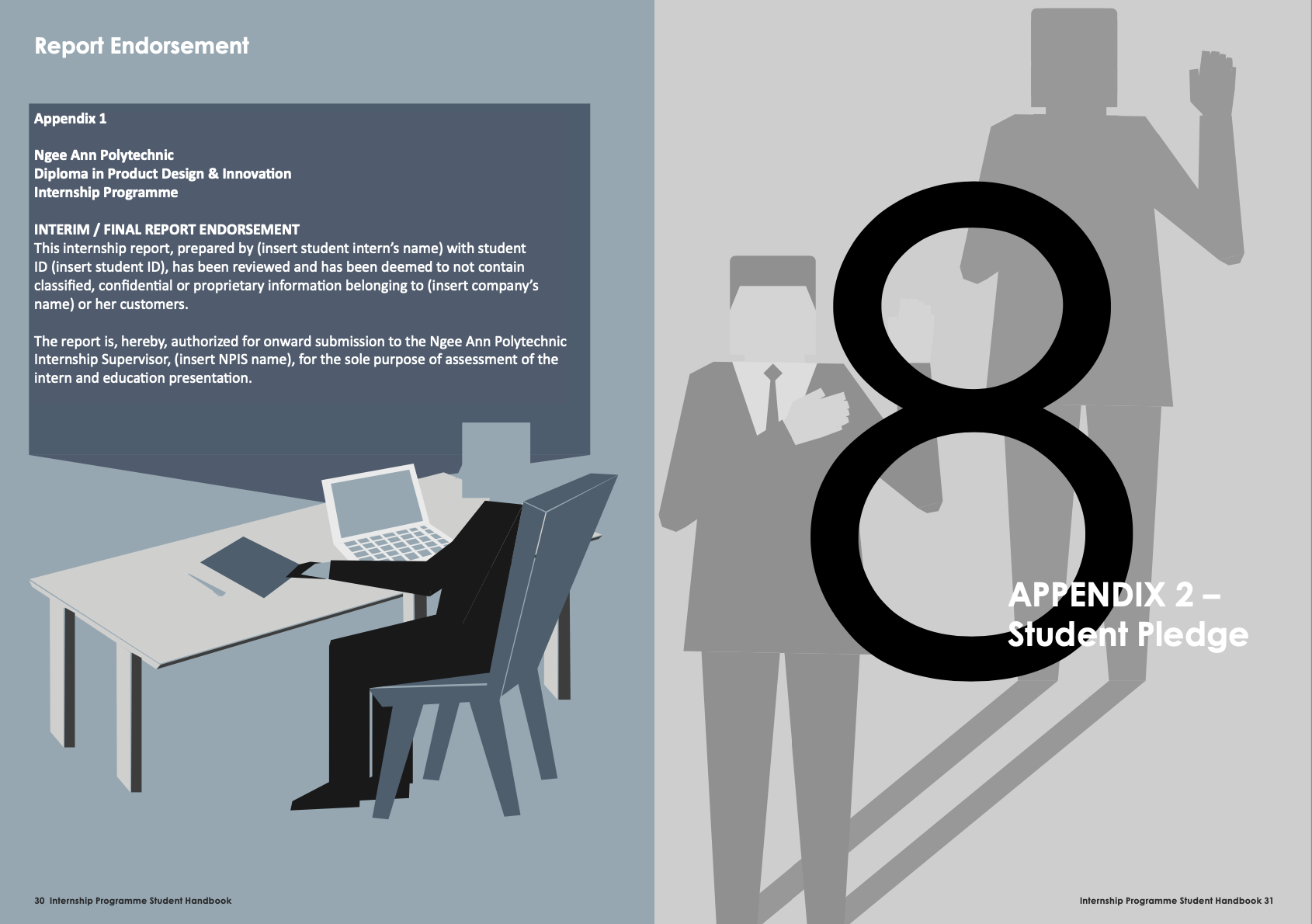 Report Endorsement

Appendix 1

Ngee Ann Polytechnic
Diploma in Product Design & Innovation
Internship Programme

INTERIM / FINAL REPORT ENDORSEMENT
This internship report, prepared by (insert student intern's name) with student ID (insert student ID), has been reviewed and has been deemed to not contain classified, confidential or proprietary information belonging to (insert company's name) or her customers.

The report is, hereby, authorized for onward submission to the Ngee Ann Polytechnic Internship Supervisor, (insert NPIS name), for the sole purpose of assessment of the intern and education presentation.

30 Internship Programme Student Handbook

8

APPENDIX 2 – Student Pledge

Internship Programme Student Handbook 31