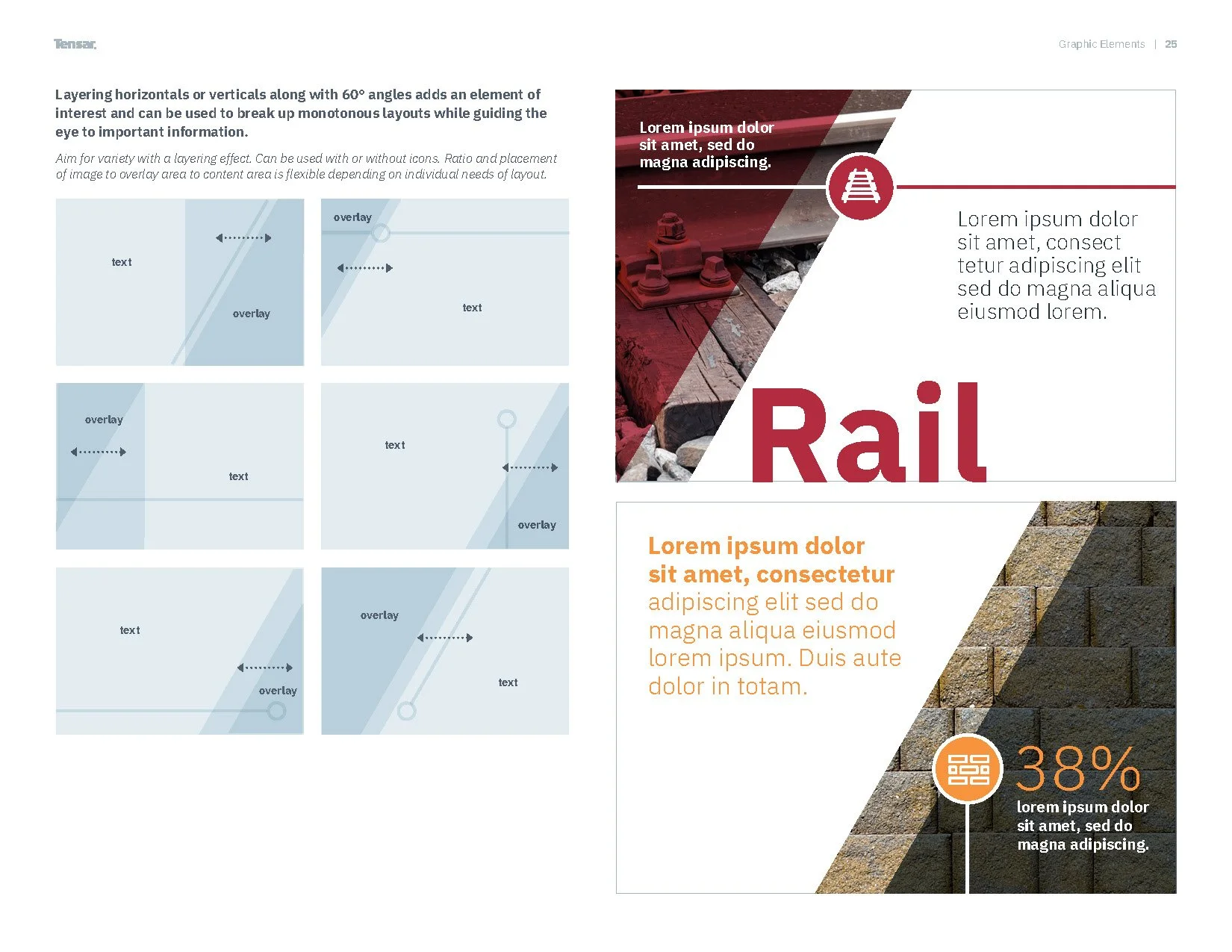 Tensar.

Graphic Elements | 25

Layering horizontals or verticals along with 60° angles adds an element of interest and can be used to break up monotonous layouts while guiding the eye to important information.

Aim for variety with a layering effect. Can be used with or without icons. Ratio and placement of image to overlay area to content area is flexible depending on individual needs of layout.

text

overlay

overlay

text

overlay

text

text

overlay

text

overlay

overlay

text

Lorem ipsum dolor sit amet, sed do magna adipiscing.

Lorem ipsum dolor sit amet, consect tetur adipiscing elit sed do magna aliqua eiusmod lorem.

Rail

Lorem ipsum dolor sit amet, consectetur adipiscing elit sed do magna aliqua eiusmod lorem ipsum. Duis aute dolor in totam.

38%

lorem ipsum dolor sit amet, sed do magna adipiscing.