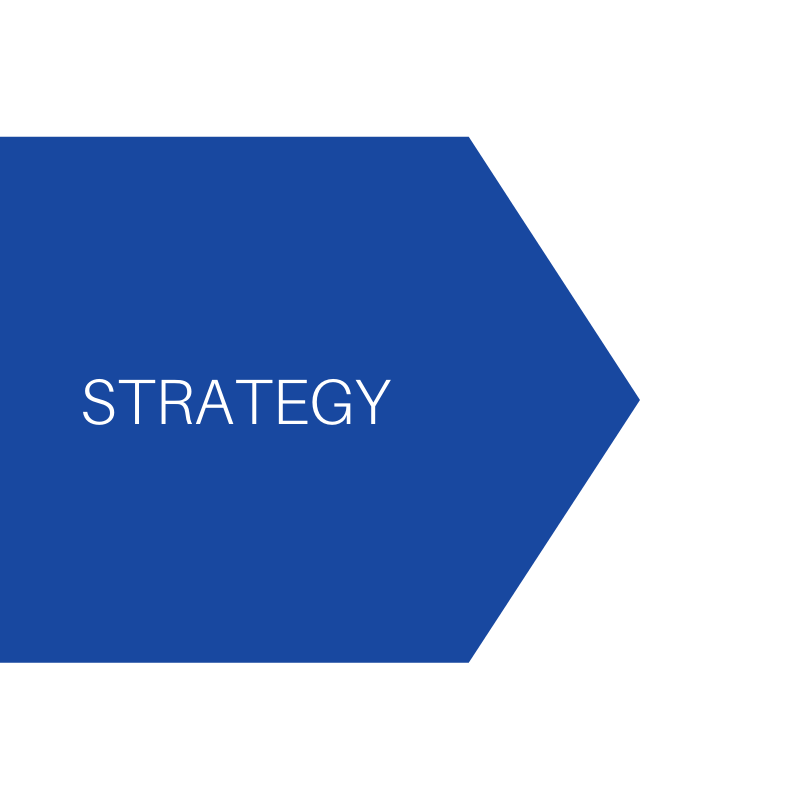 STRATEGY