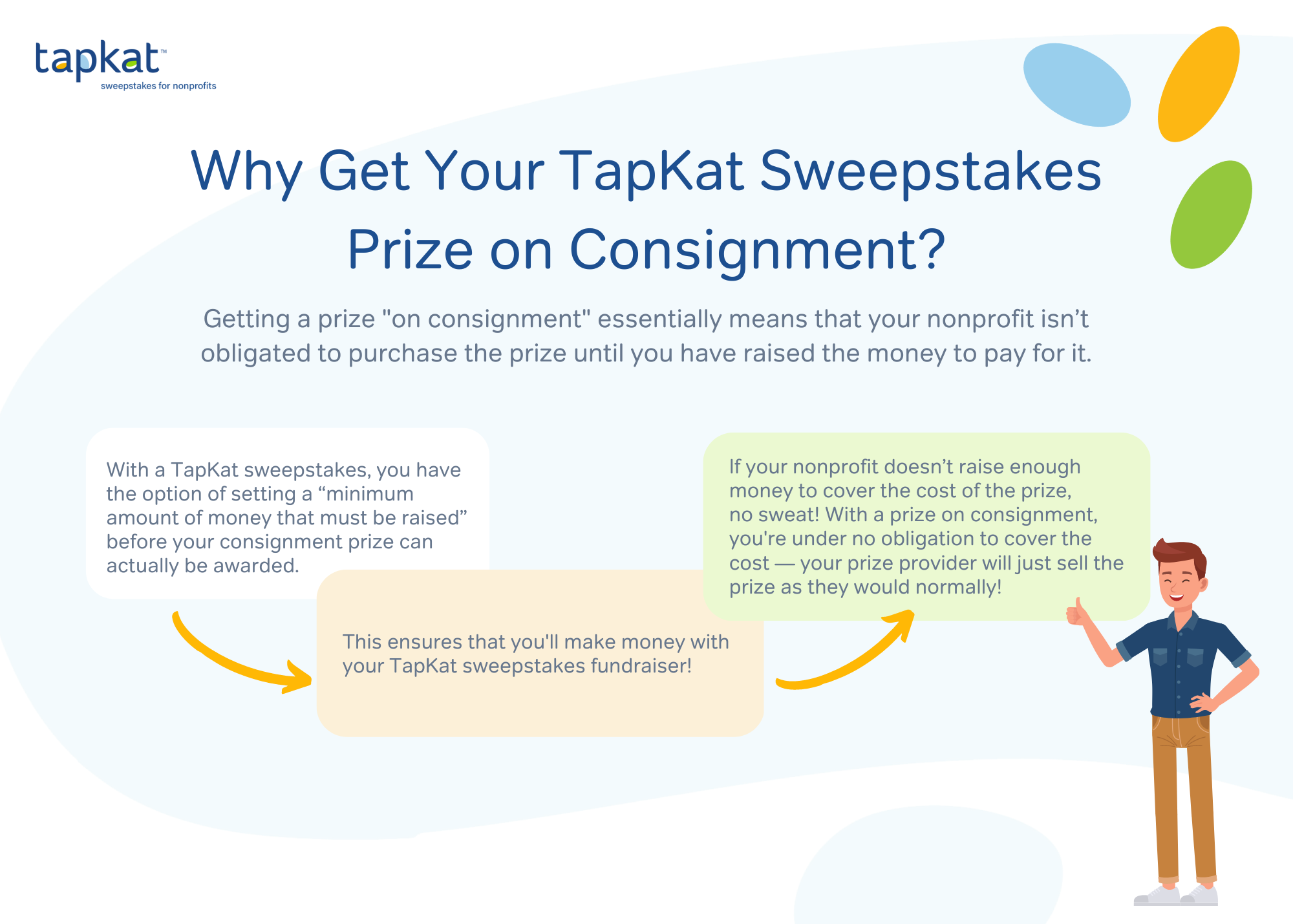 tapkat™
sweepstakes for nonprofits

Why Get Your TapKat Sweepstakes Prize on Consignment?

Getting a prize "on consignment" essentially means that your nonprofit isn’t obligated to purchase the prize until you have raised the money to pay for it.

With a TapKat sweepstakes, you have the option of setting a “minimum amount of money that must be raised” before your consignment prize can actually be awarded.

This ensures that you'll make money with your TapKat sweepstakes fundraiser!

If your nonprofit doesn’t raise enough money to cover the cost of the prize, no sweat! With a prize on consignment, you're under no obligation to cover the cost — your prize provider will just sell the prize as they would normally!