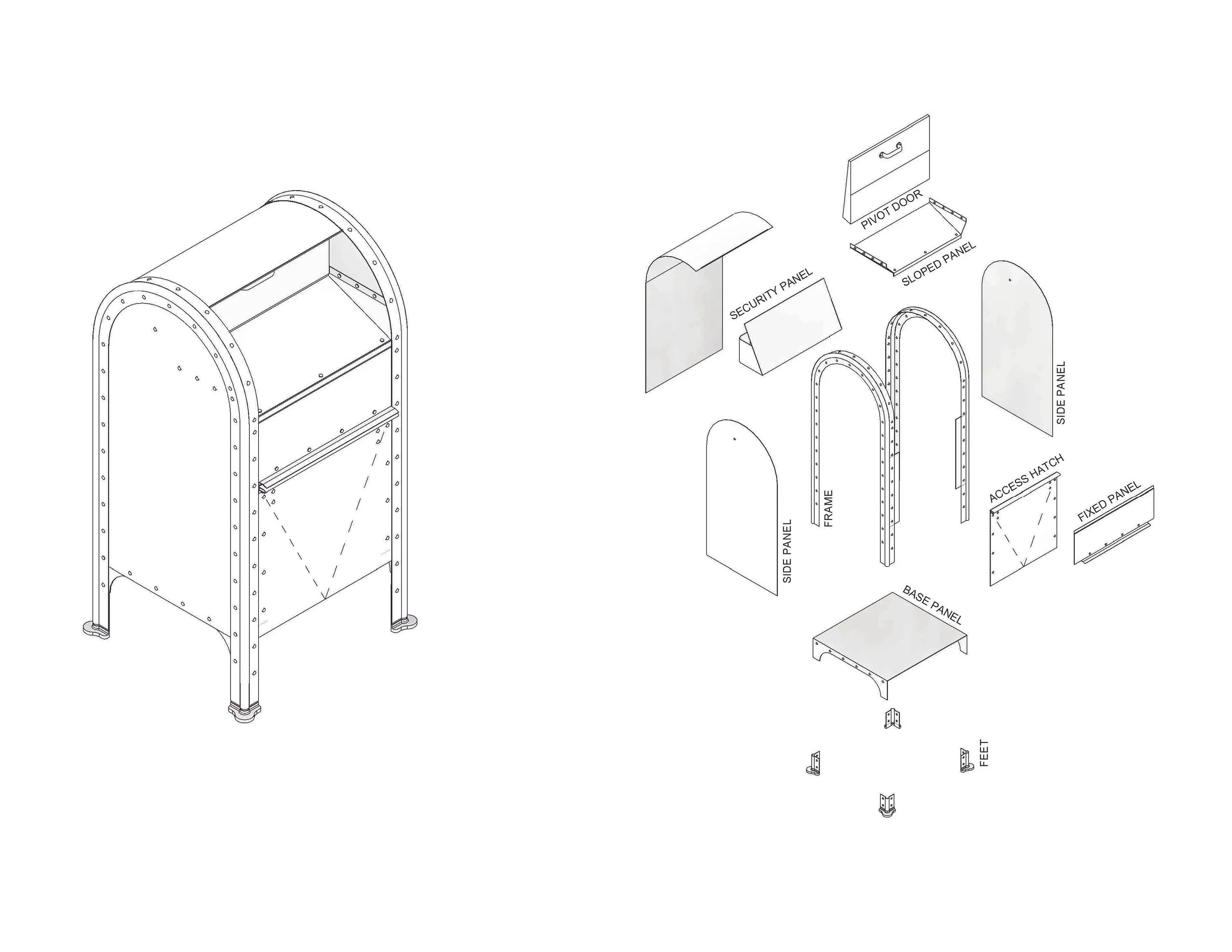 PIVOT DOOR

SLOPED PANEL

SECURITY PANEL

SIDE PANEL

FRAME

SIDE PANEL

ACCESS HATCH

FIXED PANEL

BASE PANEL

FEET