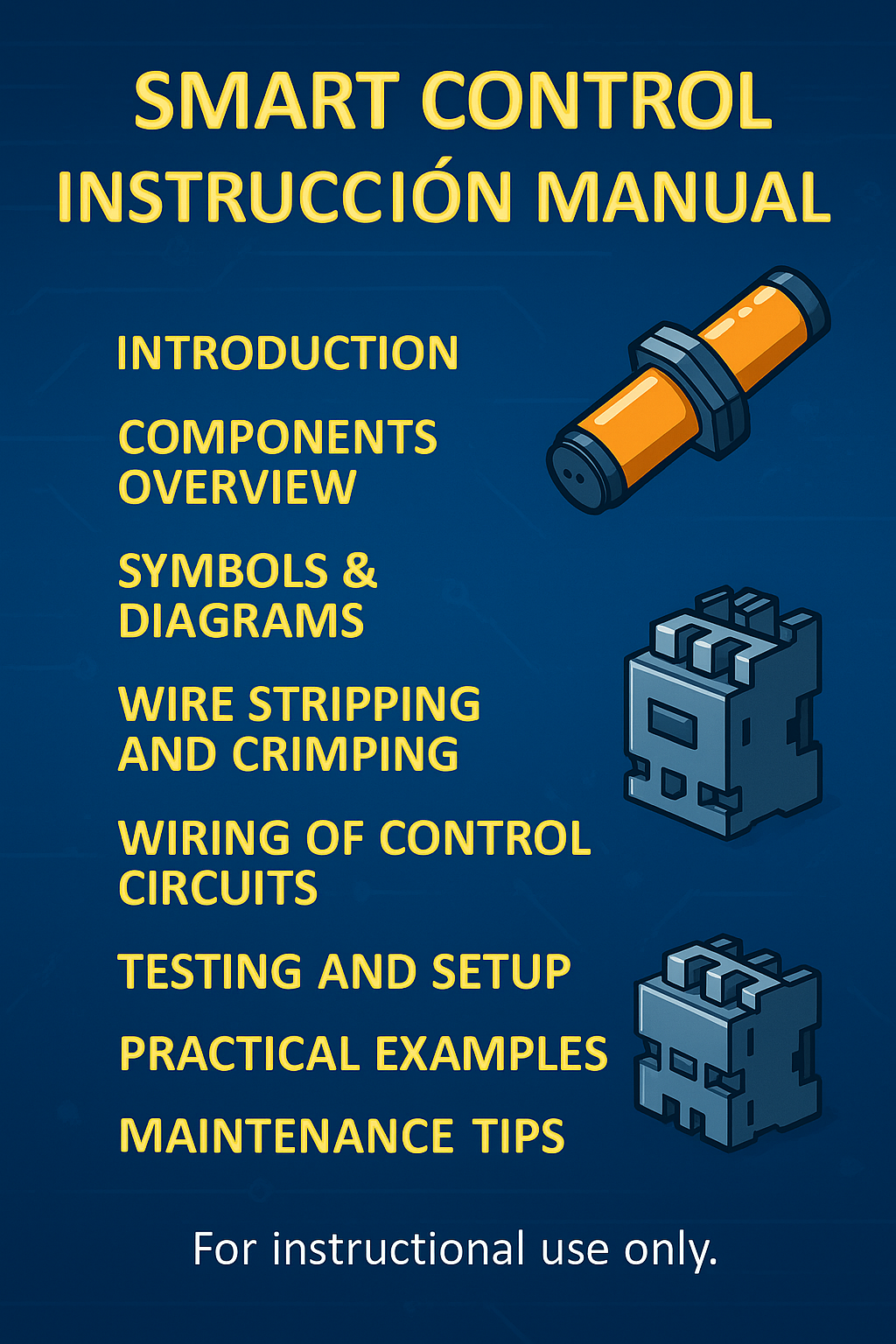 SMART CONTROL
INSTRUCCIÓN MANUAL

INTRODUCTION

COMPONENTS OVERVIEW

SYMBOLS & DIAGRAMS

WIRE STRIPPING AND CRIMPING

WIRING OF CONTROL CIRCUITS

TESTING AND SETUP

PRACTICAL EXAMPLES

MAINTENANCE TIPS

For instructional use only.