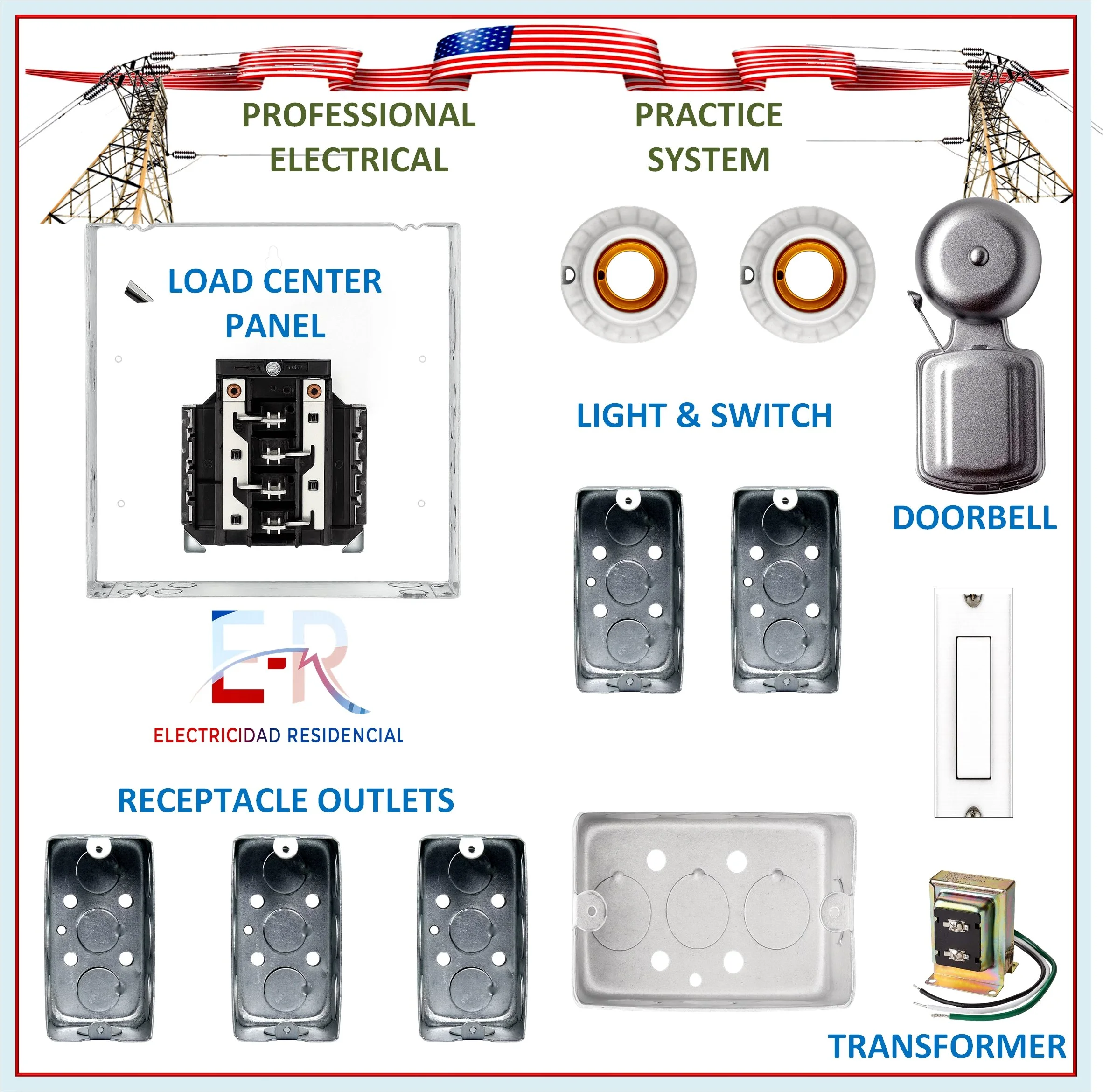 PROFESSIONAL ELECTRICAL

PRACTICE SYSTEM

LOAD CENTER PANEL

LIGHT & SWITCH

DOORBELL

E-R

ELECTRICIDAD RESIDENCIAL

RECEPTACLE OUTLETS

TRANSFORMER