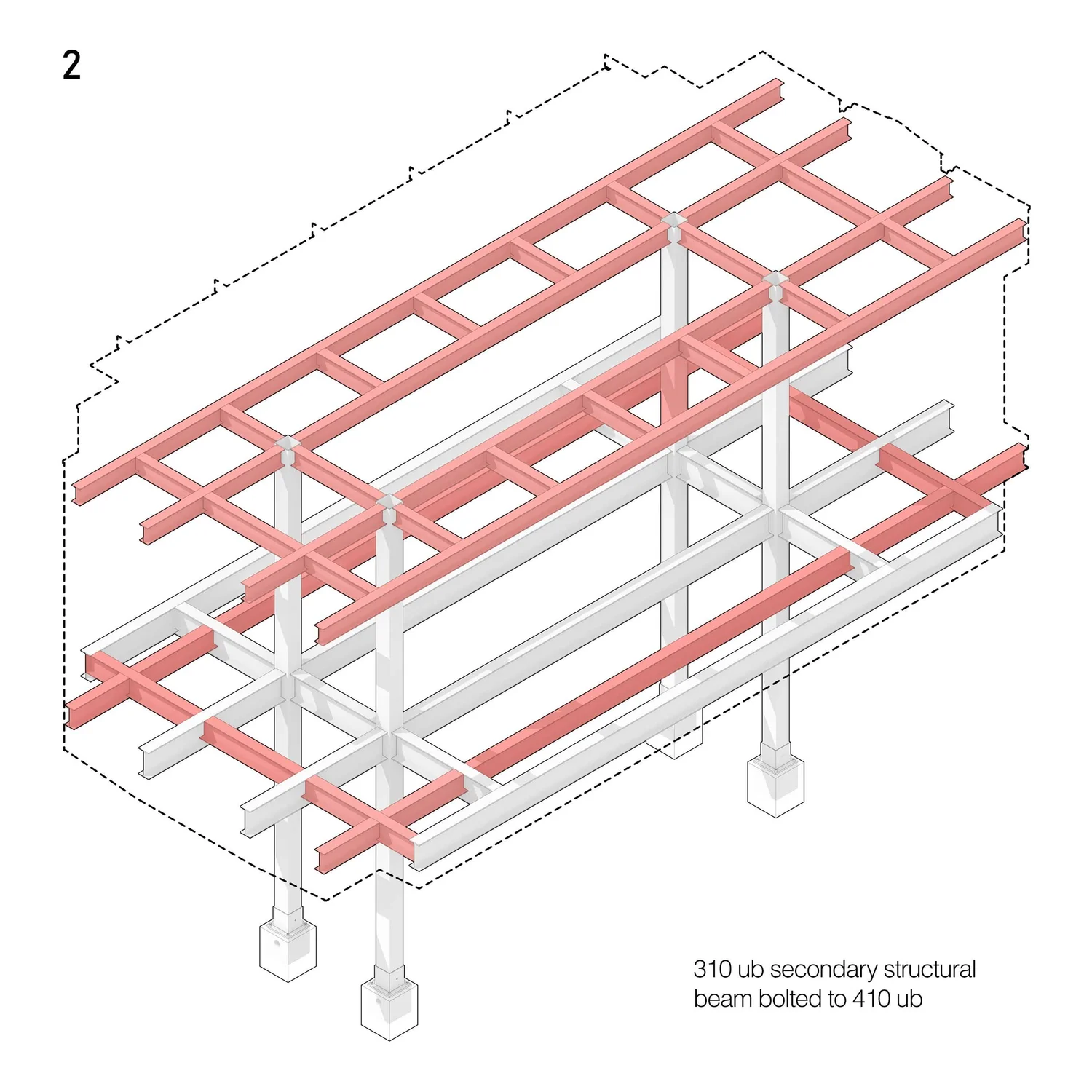 2

310 ub secondary structural beam bolted to 410 ub