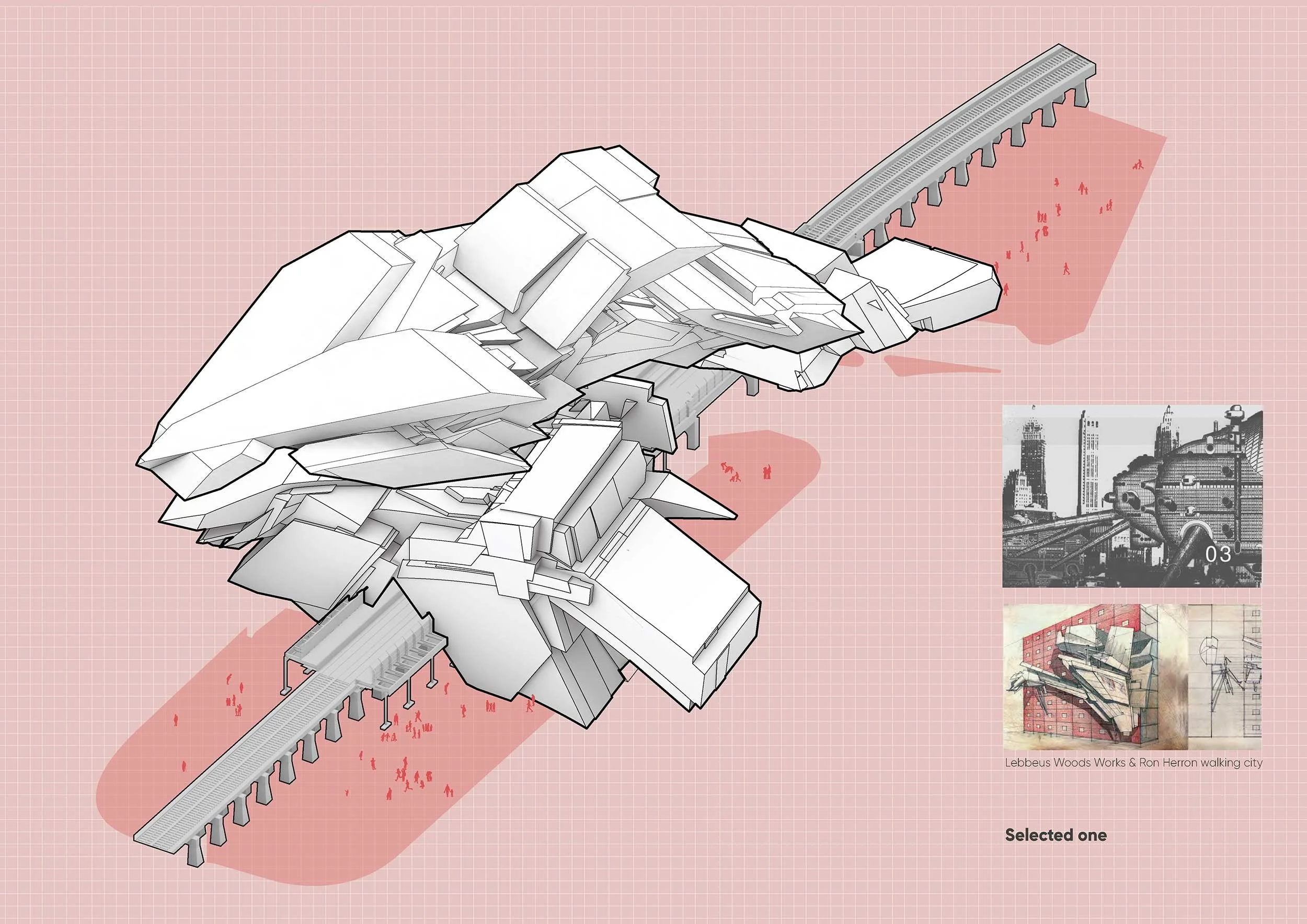 03

Lebbeus Woods Works & Ron Herron walking city

Selected one