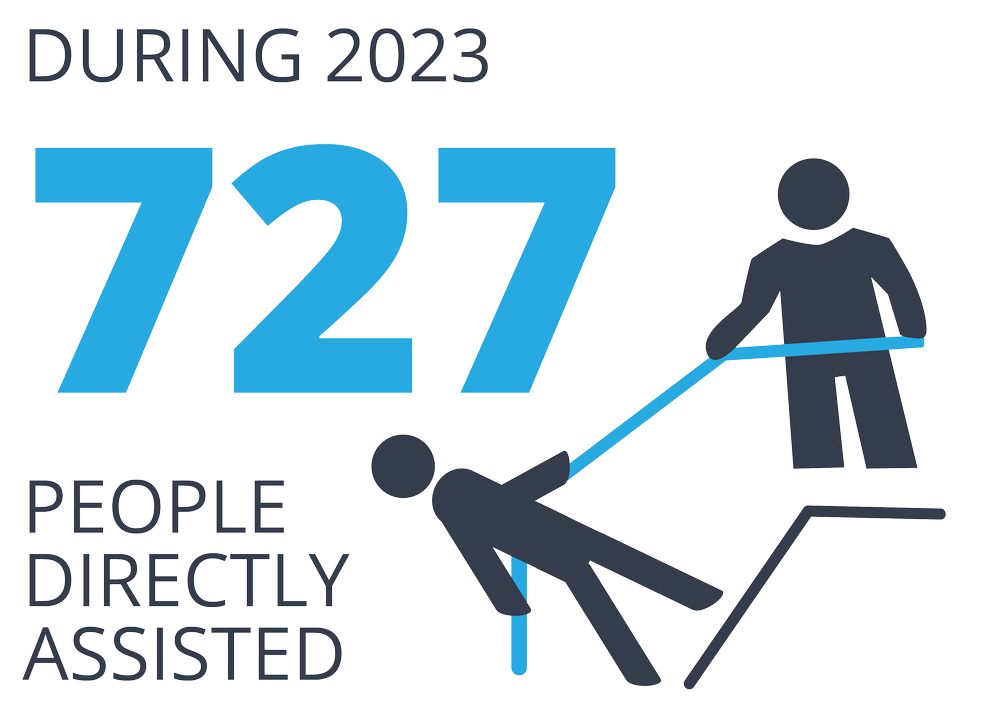 DURING 2023

727

PEOPLE DIRECTLY ASSISTED