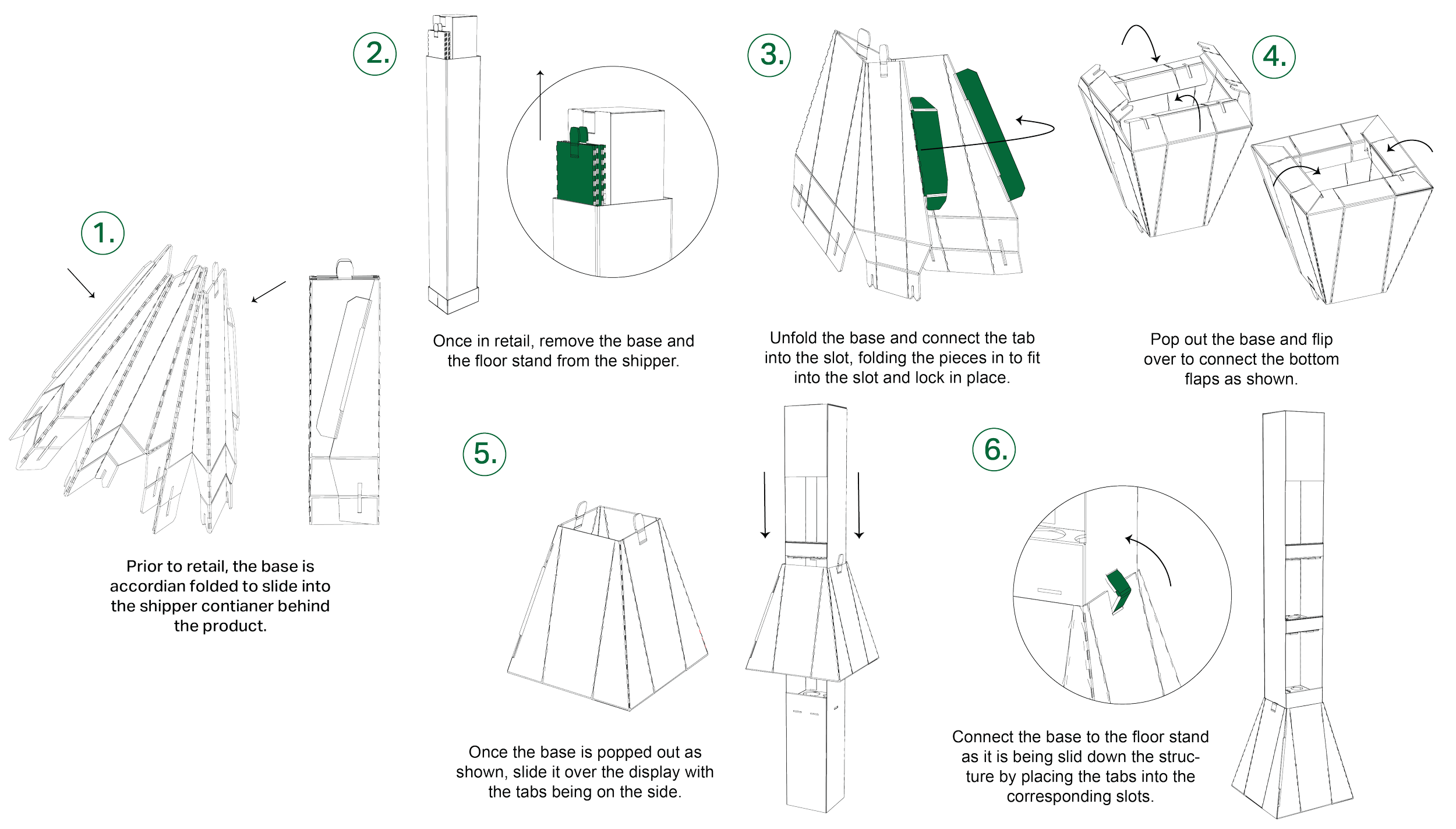 1.

Prior to retail, the base is accordian folded to slide into the shipper contianer behind the product.

2.

Once in retail, remove the base and the floor stand from the shipper.

3.

Unfold the base and connect the tab into the slot, folding the pieces in to fit into the slot and lock in place.

4.

Pop out the base and flip over to connect the bottom flaps as shown.

5.

Once the base is popped out as shown, slide it over the display with the tabs being on the side.

6.

Connect the base to the floor stand as it is being slid down the structure by placing the tabs into the corresponding slots.