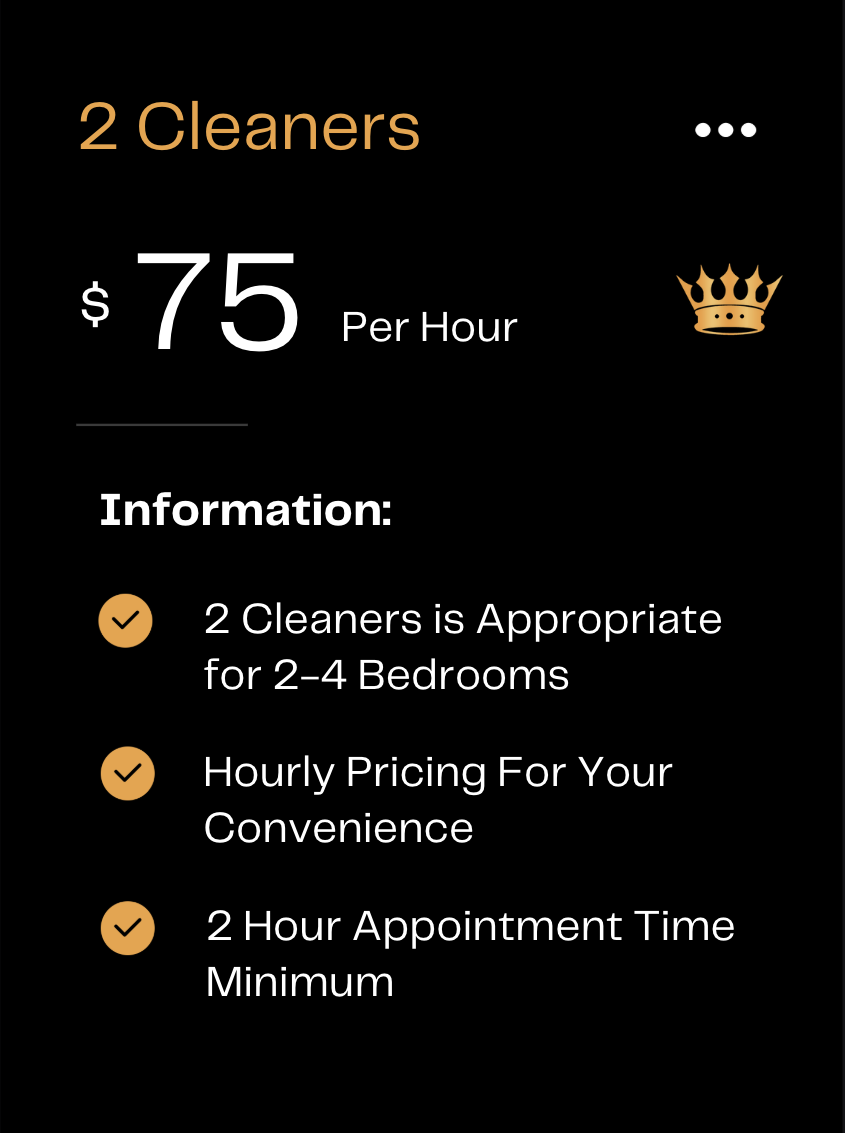 2 Cleaners

$ 75 Per Hour

Information:

✓ 2 Cleaners is Appropriate for 2-4 Bedrooms

✓ Hourly Pricing For Your Convenience

✓ 2 Hour Appointment Time Minimum