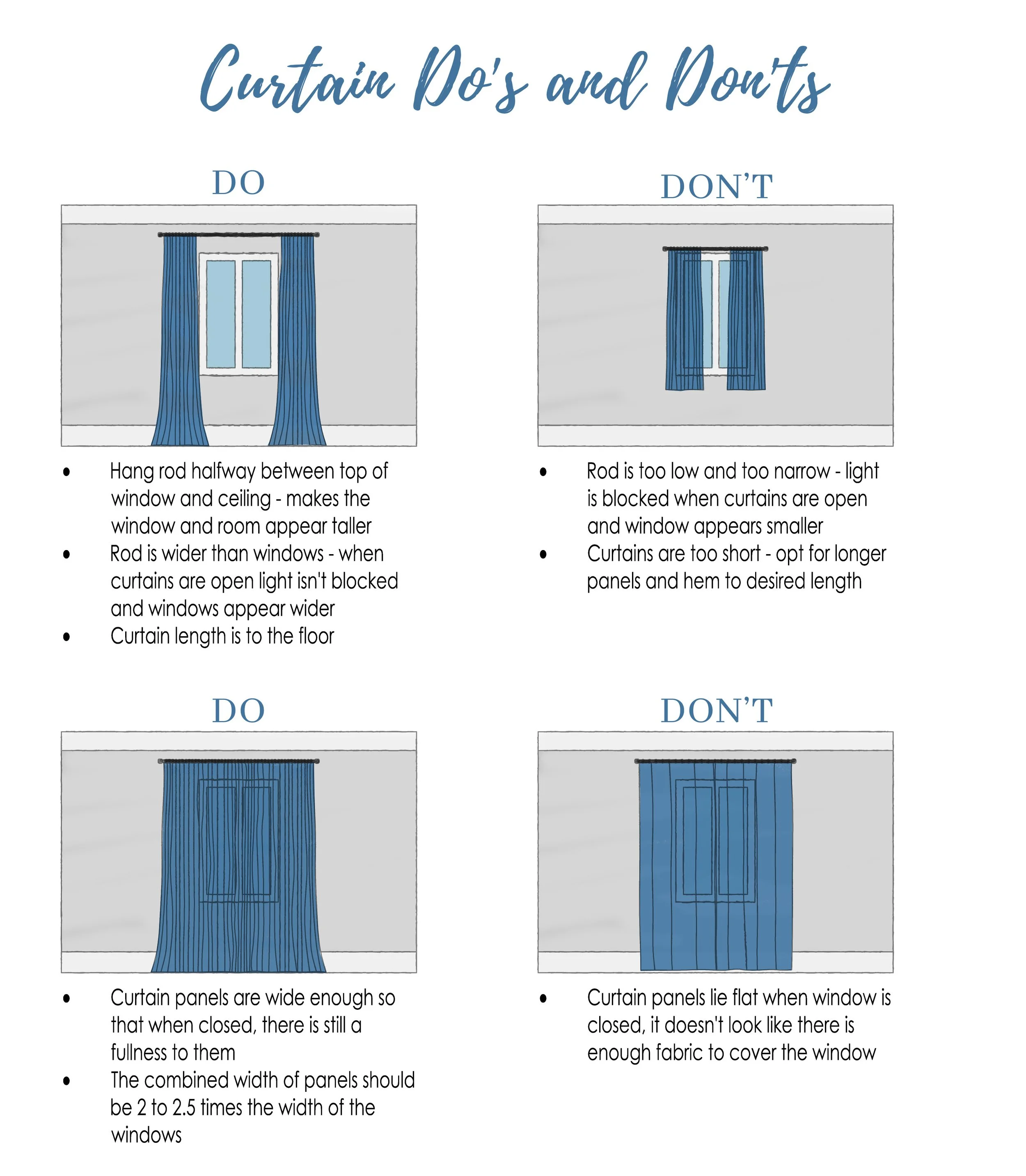 Curtain Do's and Don'ts

DO

• Hang rod halfway between top of window and ceiling - makes the window and room appear taller
• Rod is wider than windows - when curtains are open light isn't blocked and windows appear wider
• Curtain length is to the floor

DON'T

• Rod is too low and too narrow - light is blocked when curtains are open and window appears smaller
• Curtains are too short - opt for longer panels and hem to desired length

DO

• Curtain panels are wide enough so that when closed, there is still a fullness to them
• The combined width of panels should be 2 to 2.5 times the width of the windows

DON'T

• Curtain panels lie flat when window is closed, it doesn't look like there is enough fabric to cover the window