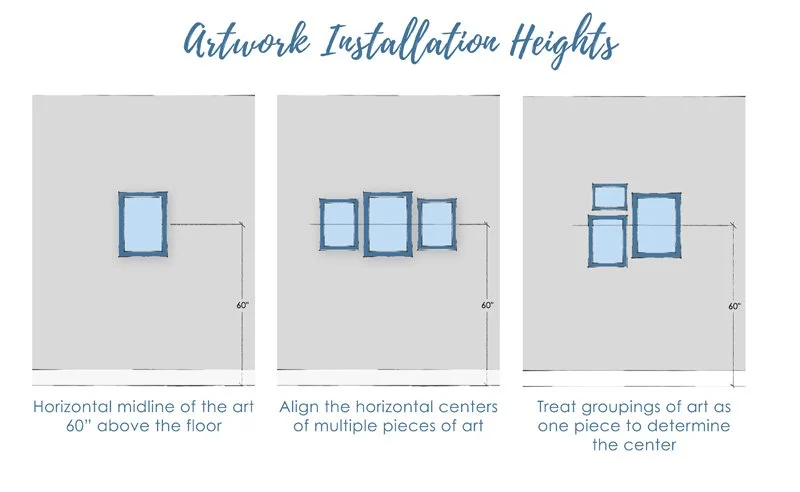 Artwork Installation Heights

60"

Horizontal midline of the art 60" above the floor

60"

Align the horizontal centers of multiple pieces of art

60"

Treat groupings of art as one piece to determine the center