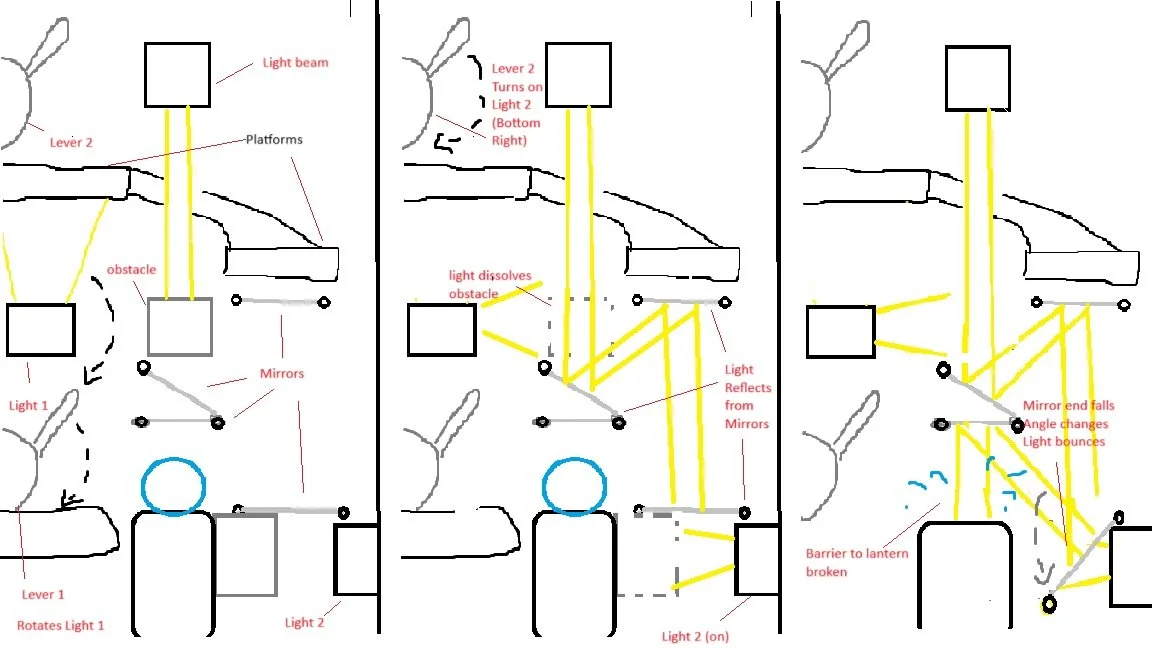 Light beam

Lever 2

Platforms

obstacle

Mirrors

Light 1

Lever 1

Rotates Light 1

Light 2

Lever 2 Turns on Light 2 (Bottom Right)

light dissolves obstacle

Light Reflects from Mirrors

Light 2 (on)

Mirror end falls Angle changes Light bounces

Barrier to lantern broken