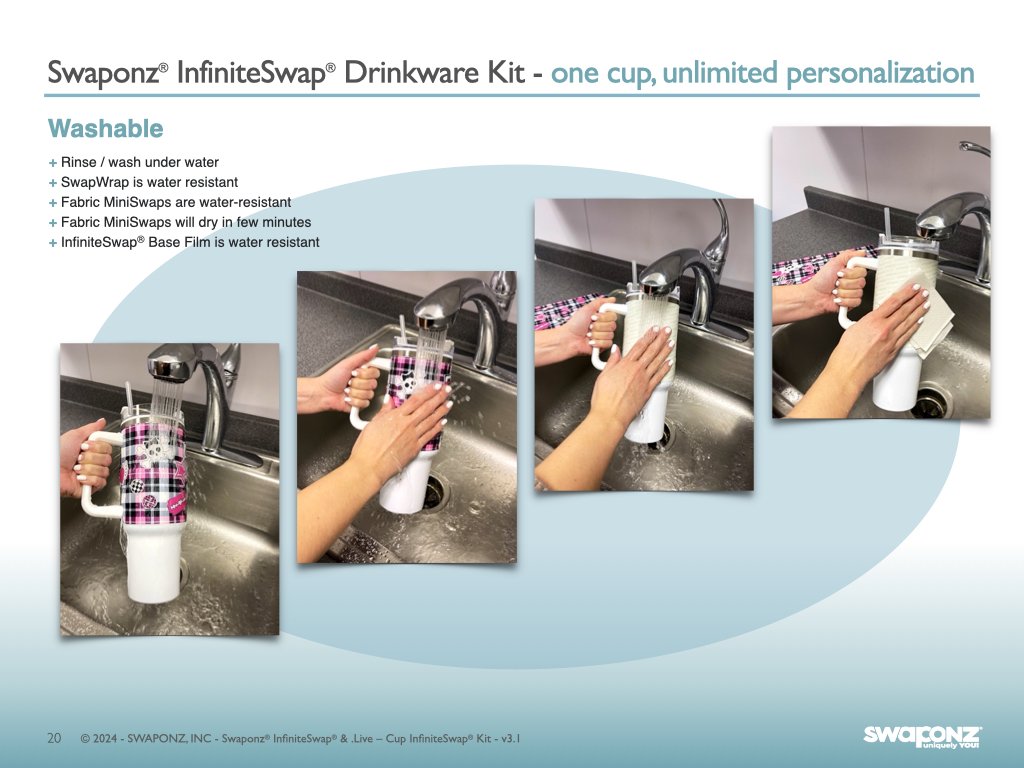 Swaponz® InfiniteSwap® Drinkware Kit - one cup, unlimited personalization

Washable

+ Rinse / wash under water
+ SwapWrap is water resistant
+ Fabric MiniSwaps are water-resistant
+ Fabric MiniSwaps will dry in few minutes
+ InfiniteSwap® Base Film is water resistant

20 © 2024 - SWAPONZ, INC - Swaponz® InfiniteSwap® & .Live – Cup InfiniteSwap® Kit - v3.1

SWAPONZ® uniquely YOU!