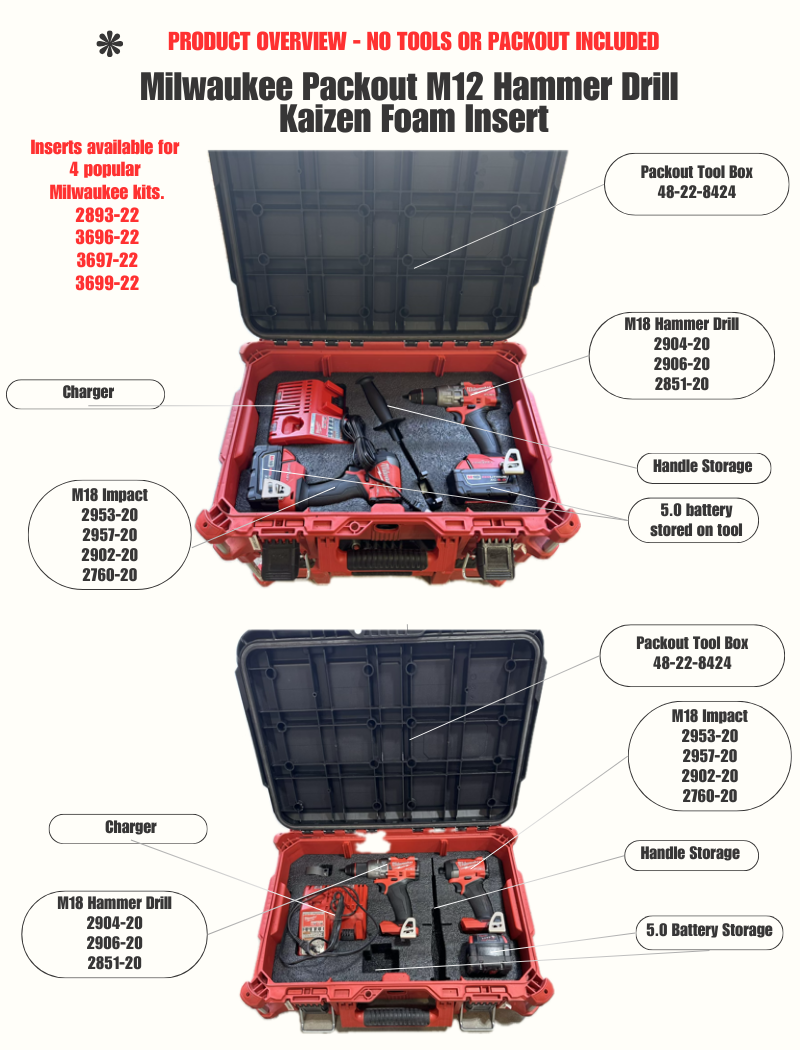 * PRODUCT OVERVIEW - NO TOOLS OR PACKOUT INCLUDED

Milwaukee Packout M12 Hammer Drill Kaizen Foam Insert

Inserts available for 4 popular Milwaukee kits.
2893-22
3696-22
3697-22
3699-22

Packout Tool Box
48-22-8424

M18 Hammer Drill
2904-20
2906-20
2851-20

Charger

Handle Storage

M18 Impact
2953-20
2957-20
2902-20
2760-20

5.0 battery stored on tool

Packout Tool Box
48-22-8424

M18 Impact
2953-20
2957-20
2902-20
2760-20

Charger

Handle Storage

M18 Hammer Drill
2904-20
2906-20
2851-20

5.0 Battery Storage