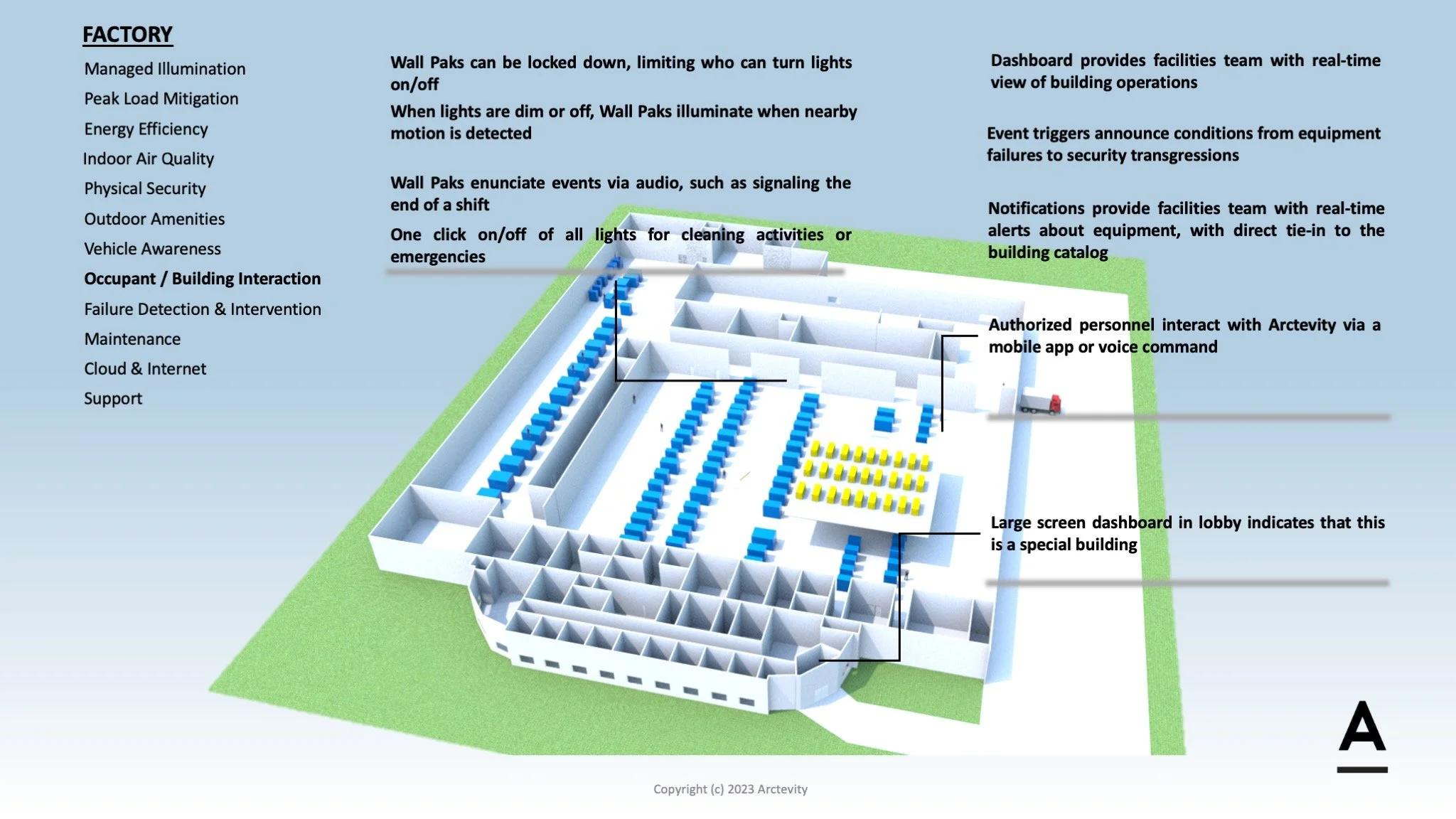 FACTORY

Managed Illumination

Peak Load Mitigation

Energy Efficiency

Indoor Air Quality

Physical Security

Outdoor Amenities

Vehicle Awareness

Occupant / Building Interaction

Failure Detection & Intervention

Maintenance

Cloud & Internet

Support

Wall Paks can be locked down, limiting who can turn lights on/off

When lights are dim or off, Wall Paks illuminate when nearby motion is detected

Wall Paks enunciate events via audio, such as signaling the end of a shift

One click on/off of all lights for cleaning activities or emergencies

Dashboard provides facilities team with real-time view of building operations

Event triggers announce conditions from equipment failures to security transgressions

Notifications provide facilities team with real-time alerts about equipment, with direct tie-in to the building catalog

Authorized personnel interact with Arctevity via a mobile app or voice command

Large screen dashboard in lobby indicates that this is a special building

A

Copyright (c) 2023 Arctevity