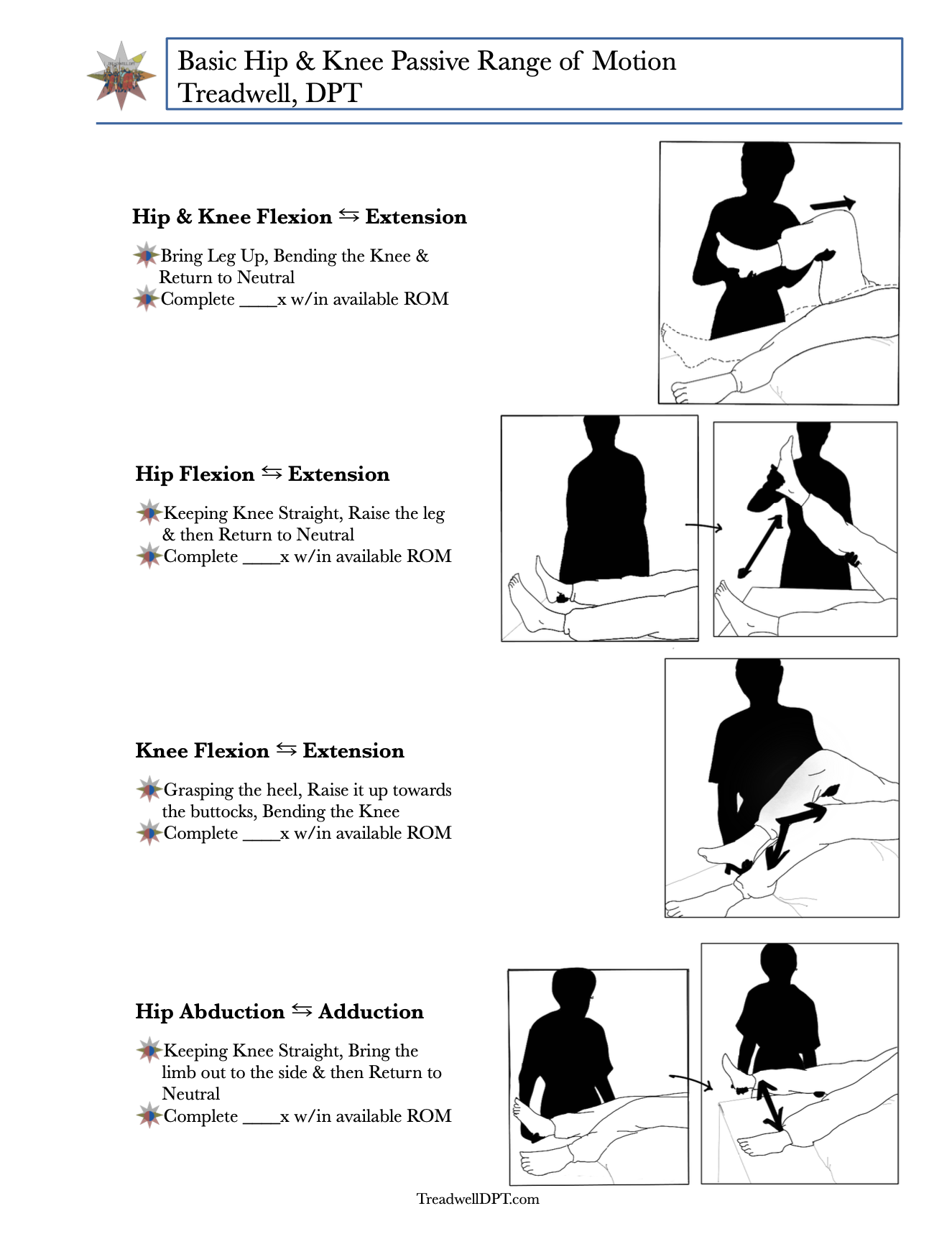 Basic Hip & Knee Passive Range of Motion
Treadwell, DPT

Hip & Knee Flexion ⇆ Extension

Bring Leg Up, Bending the Knee & Return to Neutral
Complete ____x w/in available ROM

Hip Flexion ⇆ Extension

Keeping Knee Straight, Raise the leg & then Return to Neutral
Complete ____x w/in available ROM

Knee Flexion ⇆ Extension

Grasping the heel, Raise it up towards the buttocks, Bending the Knee
Complete ____x w/in available ROM

Hip Abduction ⇆ Adduction

Keeping Knee Straight, Bring the limb out to the side & then Return to Neutral
Complete ____x w/in available ROM

TreadwellDPT.com