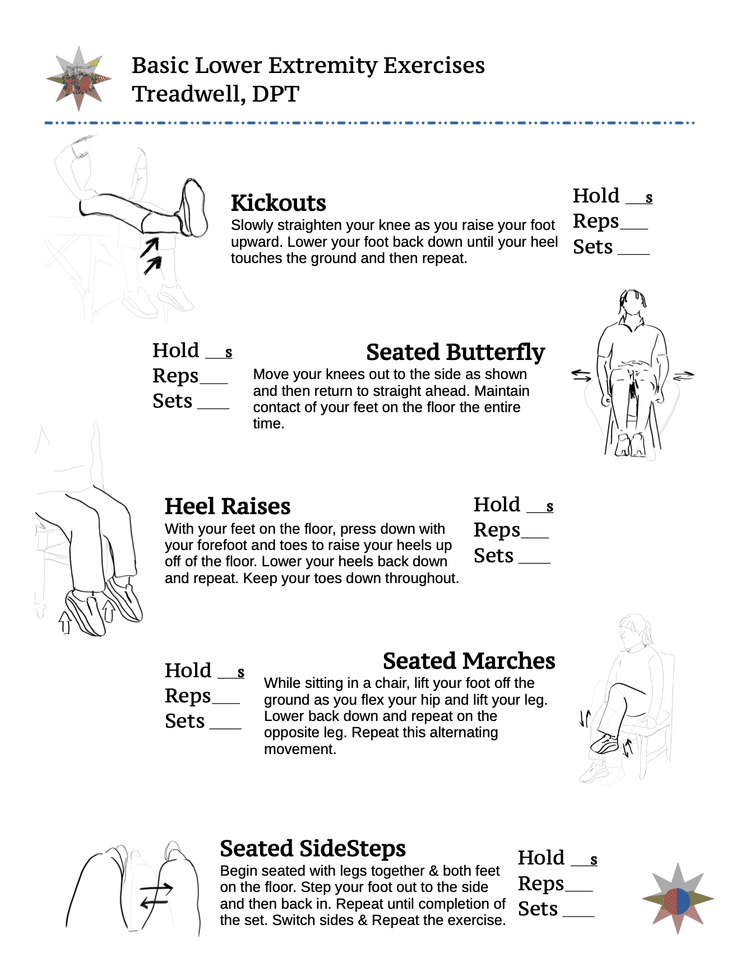 Basic Lower Extremity Exercises
Treadwell, DPT

Kickouts
Slowly straighten your knee as you raise your foot upward. Lower your foot back down until your heel touches the ground and then repeat.

Hold __s
Reps___
Sets ___

Hold __s
Reps___
Sets ___

Seated Butterfly
Move your knees out to the side as shown and then return to straight ahead. Maintain contact of your feet on the floor the entire time.

Heel Raises
With your feet on the floor, press down with your forefoot and toes to raise your heels up off of the floor. Lower your heels back down and repeat. Keep your toes down throughout.

Hold __s
Reps___
Sets ___

Hold __s
Reps___
Sets ___

Seated Marches
While sitting in a chair, lift your foot off the ground as you flex your hip and lift your leg. Lower back down and repeat on the opposite leg. Repeat this alternating movement.

Seated SideSteps
Begin seated with legs together & both feet on the floor. Step your foot out to the side and then back in. Repeat until completion of the set. Switch sides & Repeat the exercise.

Hold __s
Reps___
Sets ___