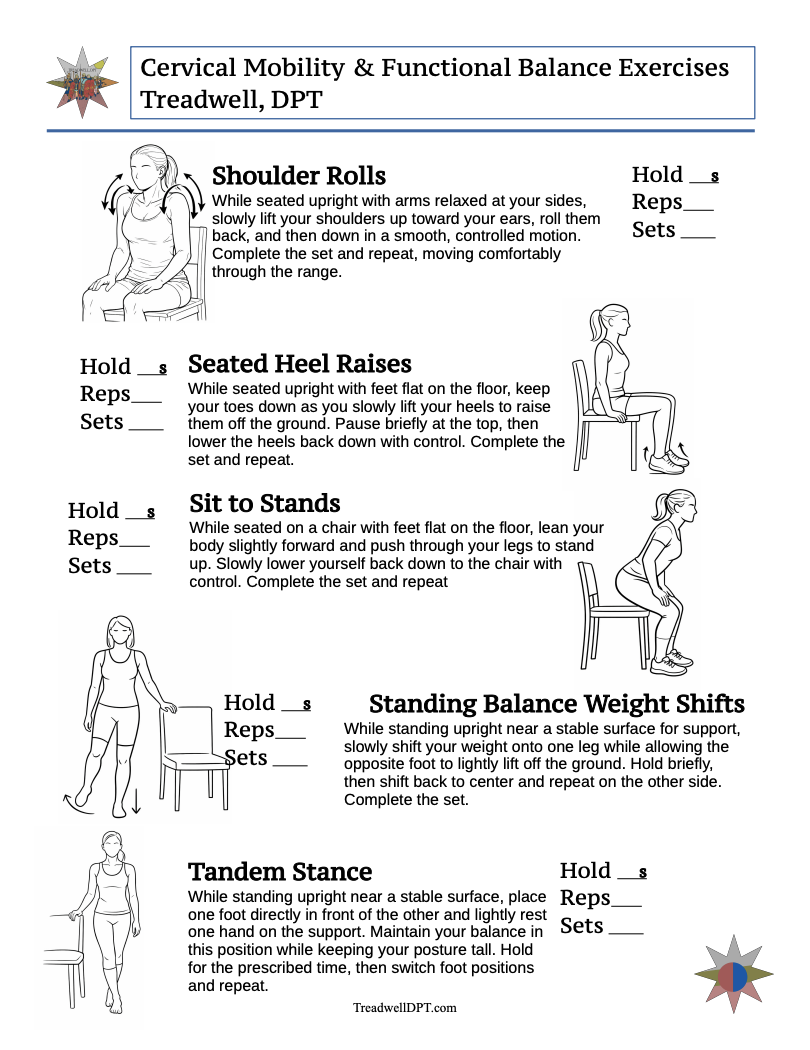 Cervical Mobility & Functional Balance Exercises
Treadwell, DPT

Shoulder Rolls
While seated upright with arms relaxed at your sides, slowly lift your shoulders up toward your ears, roll them back, and then down in a smooth, controlled motion. Complete the set and repeat, moving comfortably through the range.

Hold __s
Reps___
Sets ___

Hold __s
Reps___
Sets ___

Seated Heel Raises
While seated upright with feet flat on the floor, keep your toes down as you slowly lift your heels to raise them off the ground. Pause briefly at the top, then lower the heels back down with control. Complete the set and repeat.

Hold __s
Reps___
Sets ___

Sit to Stands
While seated on a chair with feet flat on the floor, lean your body slightly forward and push through your legs to stand up. Slowly lower yourself back down to the chair with control. Complete the set and repeat

Hold __s
Reps___
Sets ___

Standing Balance Weight Shifts
While standing upright near a stable surface for support, slowly shift your weight onto one leg while allowing the opposite foot to lightly lift off the ground. Hold briefly, then shift back to center and repeat on the other side. Complete the set.

Tandem Stance
While standing upright near a stable surface, place one foot directly in front of the other and lightly rest one hand on the support. Maintain your balance in this position while keeping your posture tall. Hold for the prescribed time, then switch foot positions and repeat.

Hold __s
Reps___
Sets ___

TreadwellDPT.com