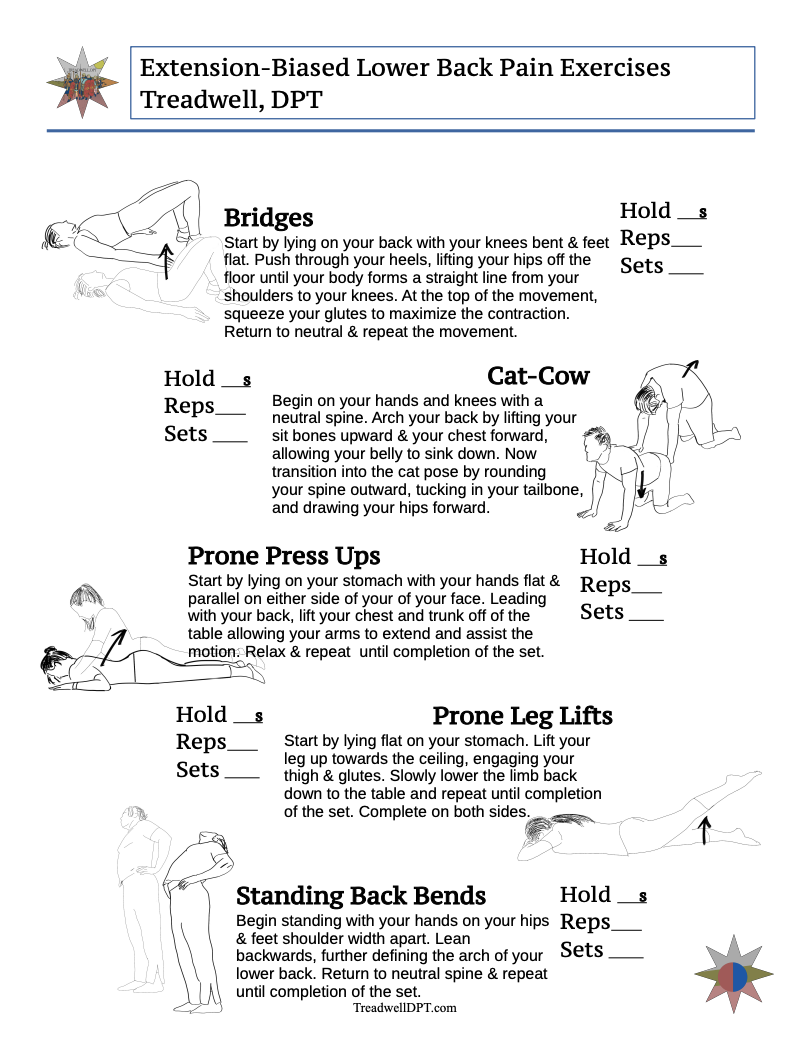 Extension-Biased Lower Back Pain Exercises
Treadwell, DPT

Bridges
Start by lying on your back with your knees bent & feet flat. Push through your heels, lifting your hips off the floor until your body forms a straight line from your shoulders to your knees. At the top of the movement, squeeze your glutes to maximize the contraction. Return to neutral & repeat the movement.

Hold __s
Reps___
Sets ___

Hold __s
Reps___
Sets ___

Cat-Cow
Begin on your hands and knees with a neutral spine. Arch your back by lifting your sit bones upward & your chest forward, allowing your belly to sink down. Now transition into the cat pose by rounding your spine outward, tucking in your tailbone, and drawing your hips forward.

Prone Press Ups
Start by lying on your stomach with your hands flat & parallel on either side of your of your face. Leading with your back, lift your chest and trunk off of the table allowing your arms to extend and assist the motion. Relax & repeat until completion of the set.

Hold __s
Reps___
Sets ___

Hold __s
Reps___
Sets ___

Prone Leg Lifts
Start by lying flat on your stomach. Lift your leg up towards the ceiling, engaging your thigh & glutes. Slowly lower the limb back down to the table and repeat until completion of the set. Complete on both sides.

Standing Back Bends
Begin standing with your hands on your hips & feet shoulder width apart. Lean backwards, further defining the arch of your lower back. Return to neutral spine & repeat until completion of the set.

Hold __s
Reps___
Sets ___

TreadwellDPT.com