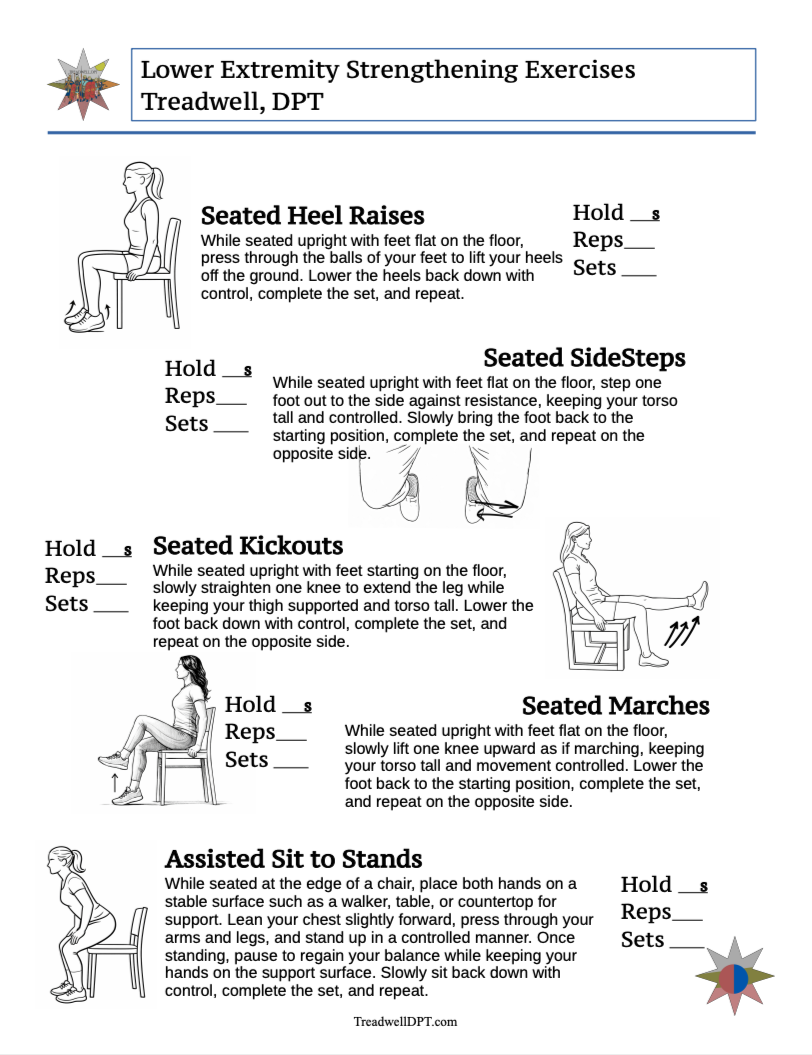 Lower Extremity Strengthening Exercises
Treadwell, DPT

Seated Heel Raises
While seated upright with feet flat on the floor, press through the balls of your feet to lift your heels off the ground. Lower the heels back down with control, complete the set, and repeat.

Hold __s
Reps___
Sets ___

Hold __s
Reps___
Sets ___

Seated SideSteps
While seated upright with feet flat on the floor, step one foot out to the side against resistance, keeping your torso tall and controlled. Slowly bring the foot back to the starting position, complete the set, and repeat on the opposite side.

Hold __s
Reps___
Sets ___

Seated Kickouts
While seated upright with feet starting on the floor, slowly straighten one knee to extend the leg while keeping your thigh supported and torso tall. Lower the foot back down with control, complete the set, and repeat on the opposite side.

Hold __s
Reps___
Sets ___

Seated Marches
While seated upright with feet flat on the floor, slowly lift one knee upward as if marching, keeping your torso tall and movement controlled. Lower the foot back to the starting position, complete the set, and repeat on the opposite side.

Assisted Sit to Stands
While seated at the edge of a chair, place both hands on a stable surface such as a walker, table, or countertop for support. Lean your chest slightly forward, press through your arms and legs, and stand up in a controlled manner. Once standing, pause to regain your balance while keeping your hands on the support surface. Slowly sit back down with control, complete the set, and repeat.

Hold __s
Reps___
Sets ___

TreadwellDPT.com