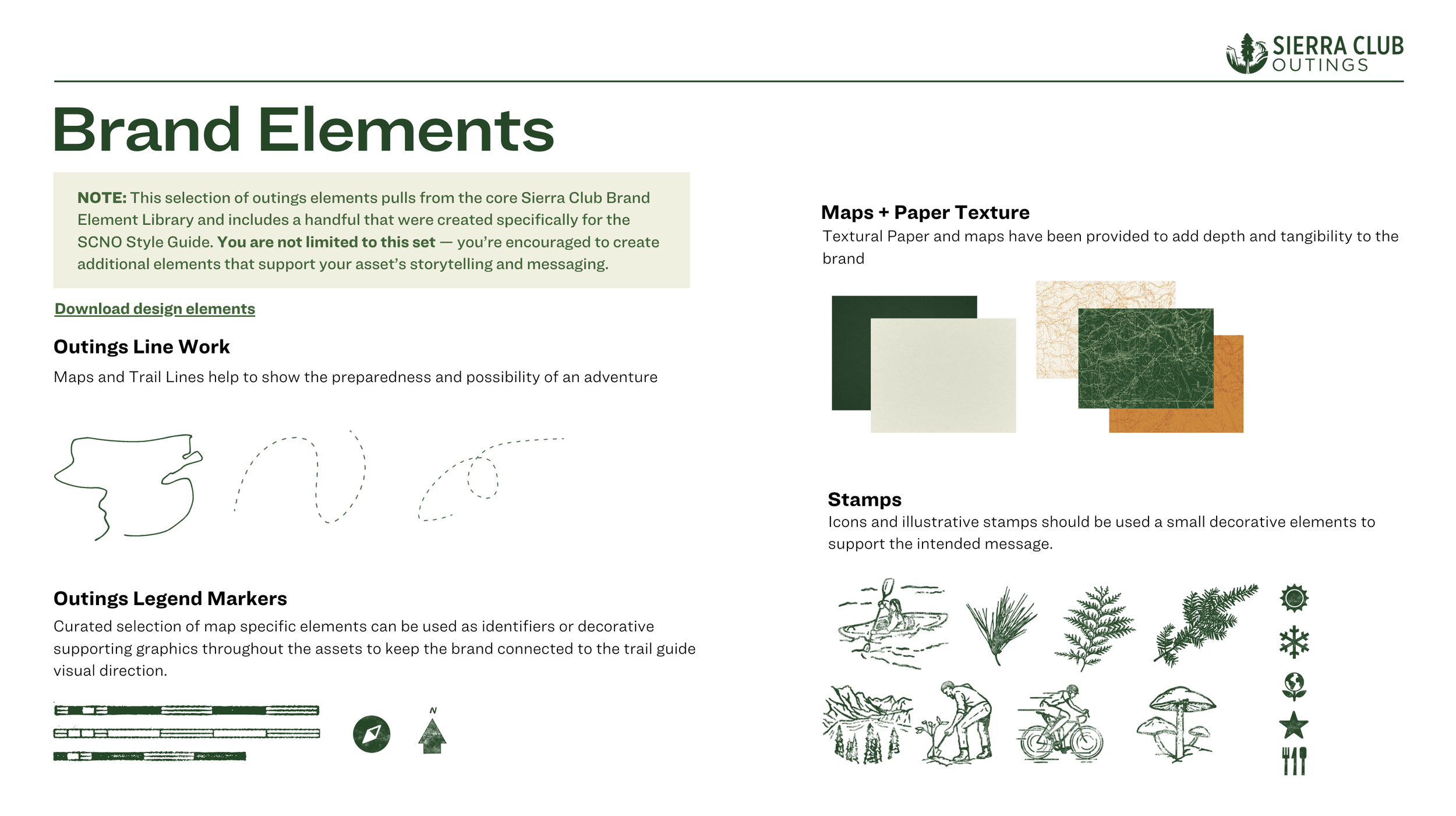 SIERRA CLUB OUTINGS

Brand Elements

NOTE: This selection of outings elements pulls from the core Sierra Club Brand Element Library and includes a handful that were created specifically for the SCNO Style Guide. You are not limited to this set — you're encouraged to create additional elements that support your asset's storytelling and messaging.

Download design elements

Outings Line Work
Maps and Trail Lines help to show the preparedness and possibility of an adventure

Outings Legend Markers
Curated selection of map specific elements can be used as identifiers or decorative supporting graphics throughout the assets to keep the brand connected to the trail guide visual direction.

N

Maps + Paper Texture
Textural Paper and maps have been provided to add depth and tangibility to the brand

Stamps
Icons and illustrative stamps should be used a small decorative elements to support the intended message.