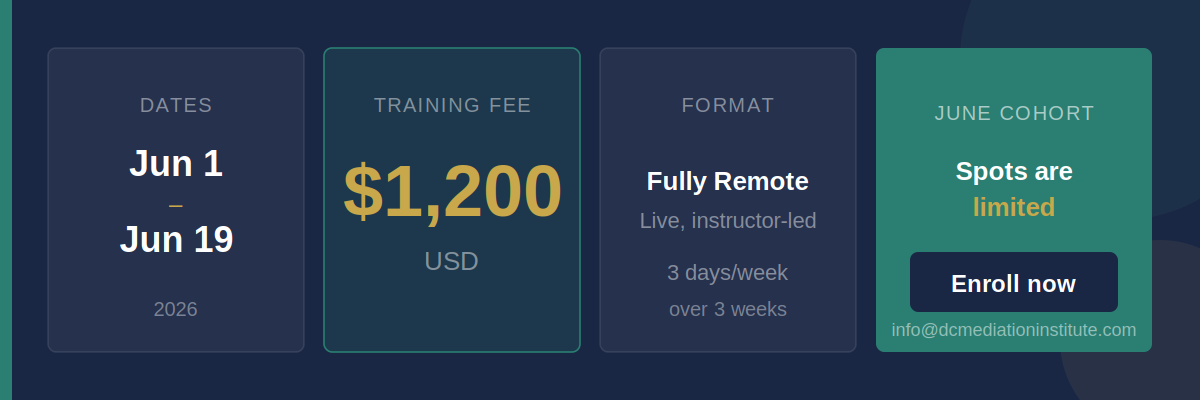 DATES

Jun 1
–
Jun 19

2026

TRAINING FEE

$1,200

USD

FORMAT

Fully Remote

Live, instructor-led

3 days/week

over 3 weeks

JUNE COHORT

Spots are limited

Enroll now

info@dcmediationinstitute.com