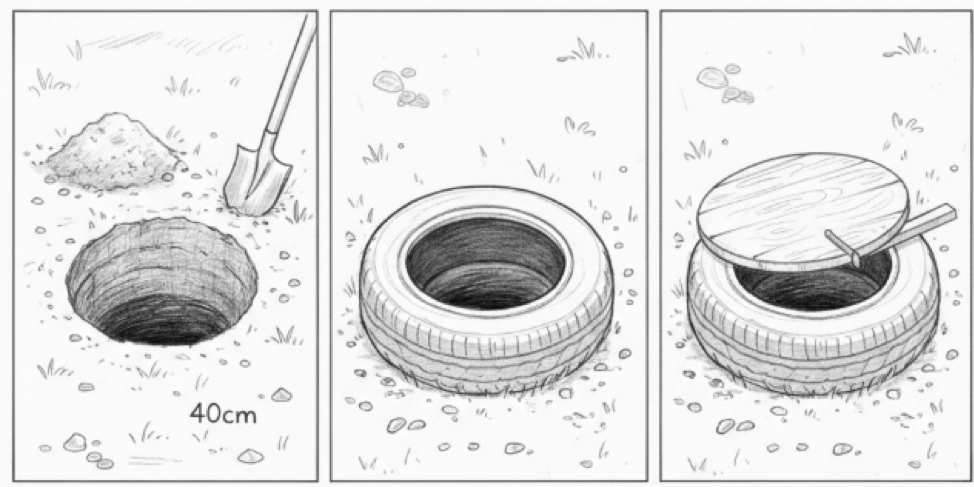 40cm