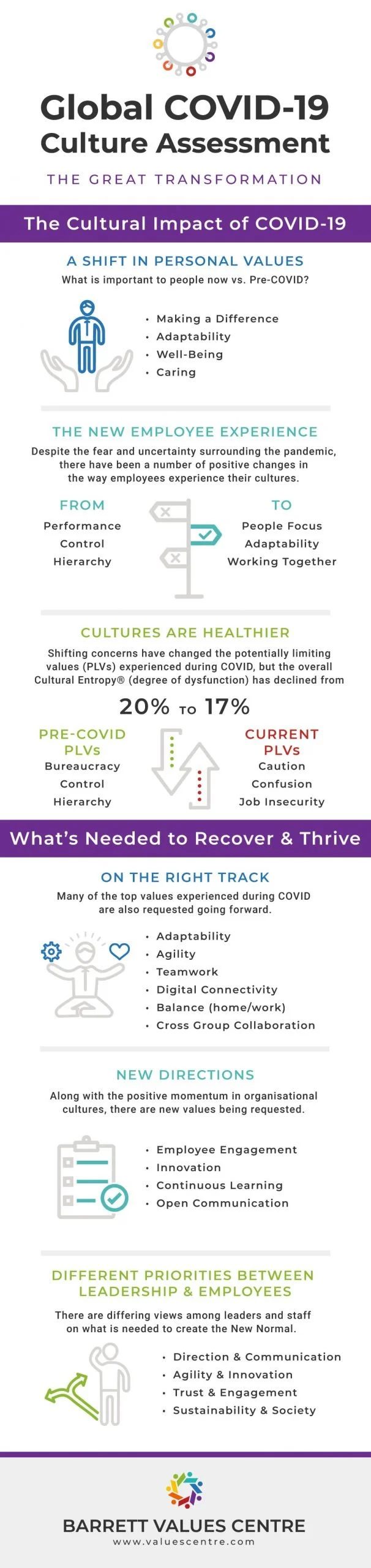 Global COVID-19 Culture Assessment

THE GREAT TRANSFORMATION

The Cultural Impact of COVID-19

A SHIFT IN PERSONAL VALUES

What is important to people now vs. Pre-COVID?

• Making a Difference
• Adaptability
• Well-Being
• Caring

THE NEW EMPLOYEE EXPERIENCE

Despite the fear and uncertainty surrounding the pandemic, there have been a number of positive changes in the way employees experience their cultures.

FROM
Performance
Control
Hierarchy

TO
People Focus
Adaptability
Working Together

CULTURES ARE HEALTHIER

Shifting concerns have changed the potentially limiting values (PLVs) experienced during COVID, but the overall Cultural Entropy® (degree of dysfunction) has declined from

20% TO 17%

PRE-COVID PLVs
Bureaucracy
Control
Hierarchy

CURRENT PLVs
Caution
Confusion
Job Insecurity

What's Needed to Recover & Thrive

ON THE RIGHT TRACK

Many of the top values experienced during COVID are also requested going forward.

• Adaptability
• Agility
• Teamwork
• Digital Connectivity
• Balance (home/work)
• Cross Group Collaboration

NEW DIRECTIONS

Along with the positive momentum in organisational cultures, there are new values being requested.

• Employee Engagement
• Innovation
• Continuous Learning
• Open Communication

DIFFERENT PRIORITIES BETWEEN LEADERSHIP & EMPLOYEES

There are differing views among leaders and staff on what is needed to create the New Normal.

• Direction & Communication
• Agility & Innovation
• Trust & Engagement
• Sustainability & Society

BARRETT VALUES CENTRE
www.valuescentre.com