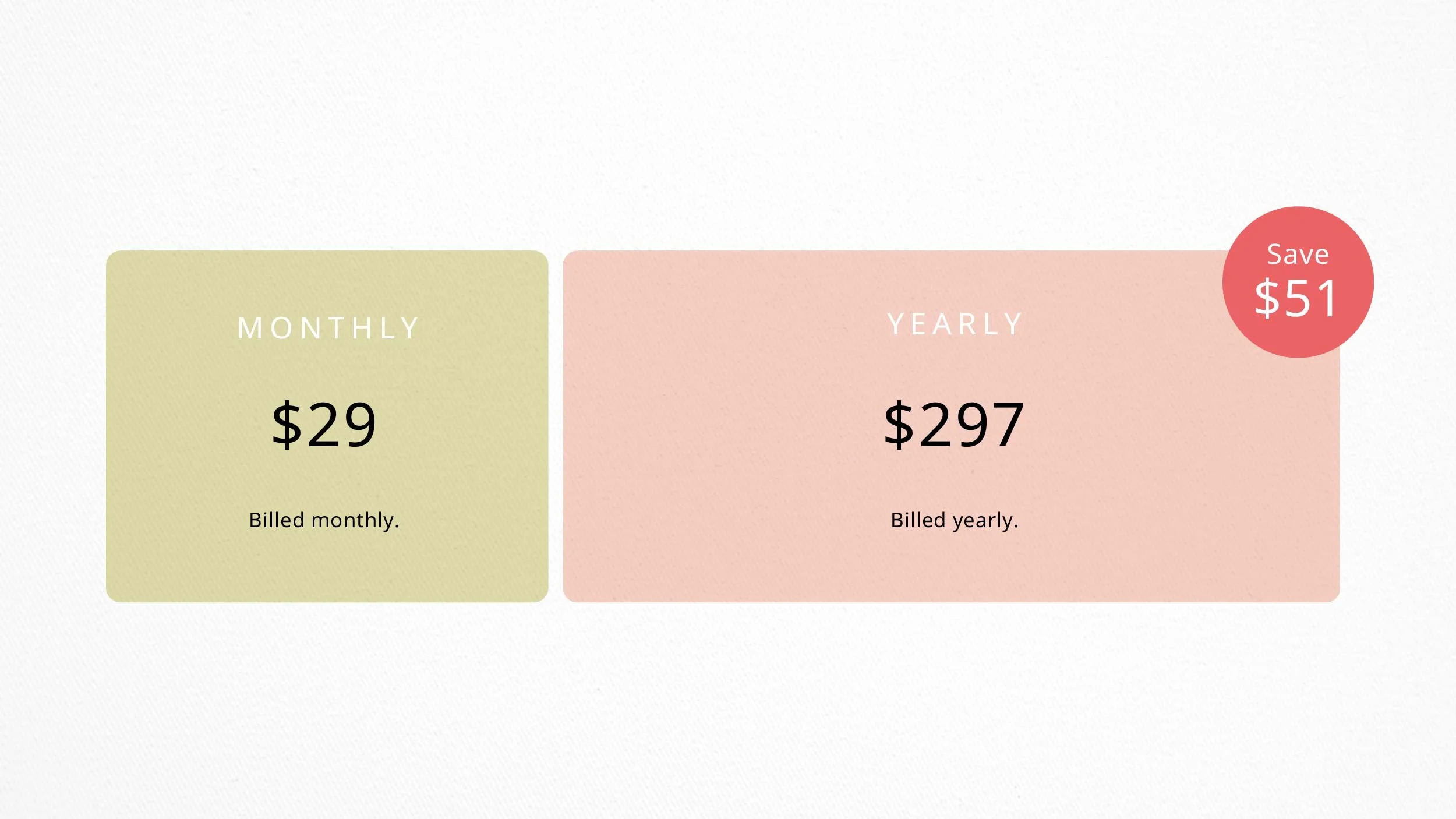 MONTHLY

$29

Billed monthly.

Save
$51

YEARLY

$297

Billed yearly.