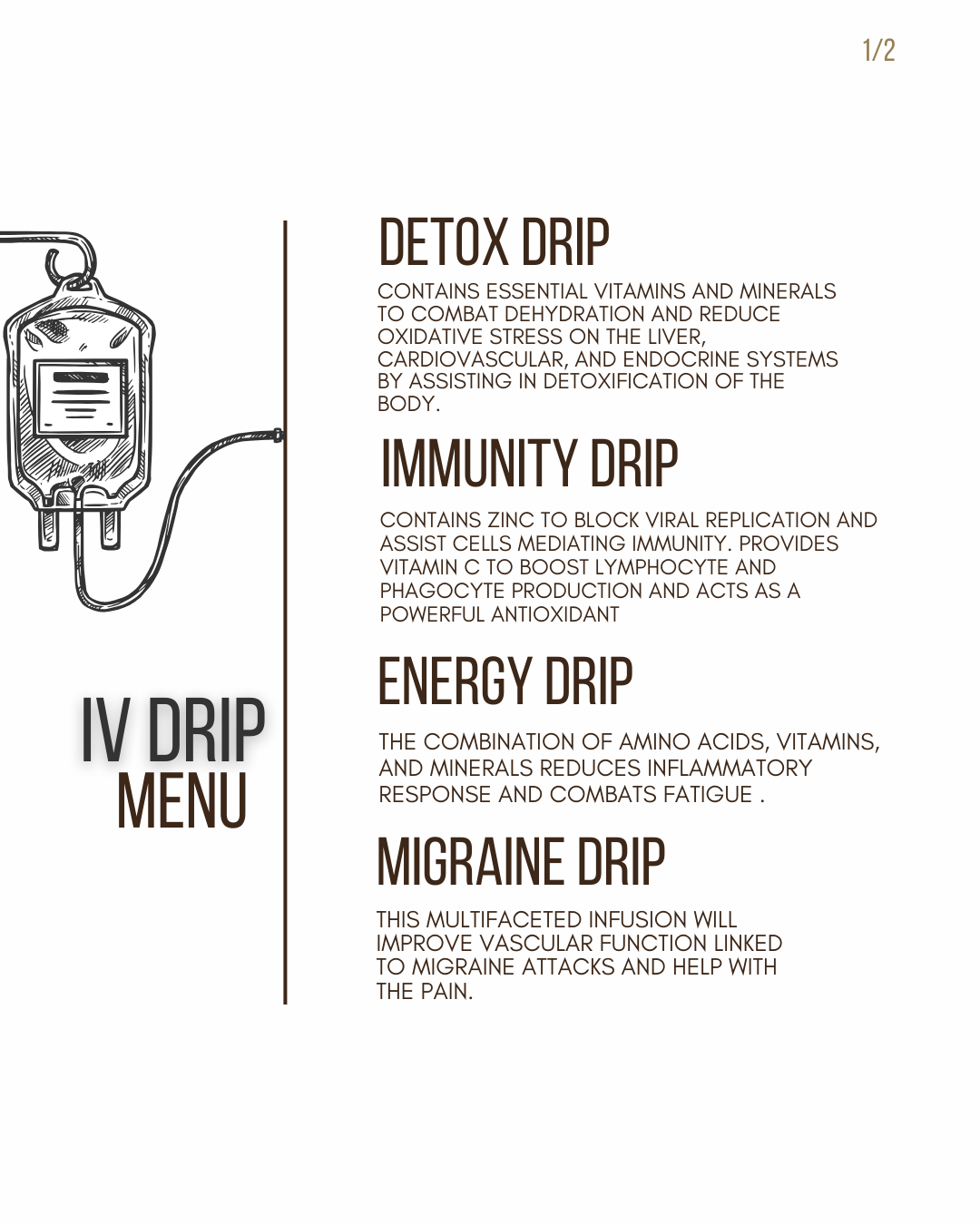 1/2

IV DRIP
MENU

DETOX DRIP

CONTAINS ESSENTIAL VITAMINS AND MINERALS TO COMBAT DEHYDRATION AND REDUCE OXIDATIVE STRESS ON THE LIVER, CARDIOVASCULAR, AND ENDOCRINE SYSTEMS BY ASSISTING IN DETOXIFICATION OF THE BODY.

IMMUNITY DRIP

CONTAINS ZINC TO BLOCK VIRAL REPLICATION AND ASSIST CELLS MEDIATING IMMUNITY. PROVIDES VITAMIN C TO BOOST LYMPHOCYTE AND PHAGOCYTE PRODUCTION AND ACTS AS A POWERFUL ANTIOXIDANT

ENERGY DRIP

THE COMBINATION OF AMINO ACIDS, VITAMINS, AND MINERALS REDUCES INFLAMMATORY RESPONSE AND COMBATS FATIGUE .

MIGRAINE DRIP

THIS MULTIFACETED INFUSION WILL IMPROVE VASCULAR FUNCTION LINKED TO MIGRAINE ATTACKS AND HELP WITH THE PAIN.