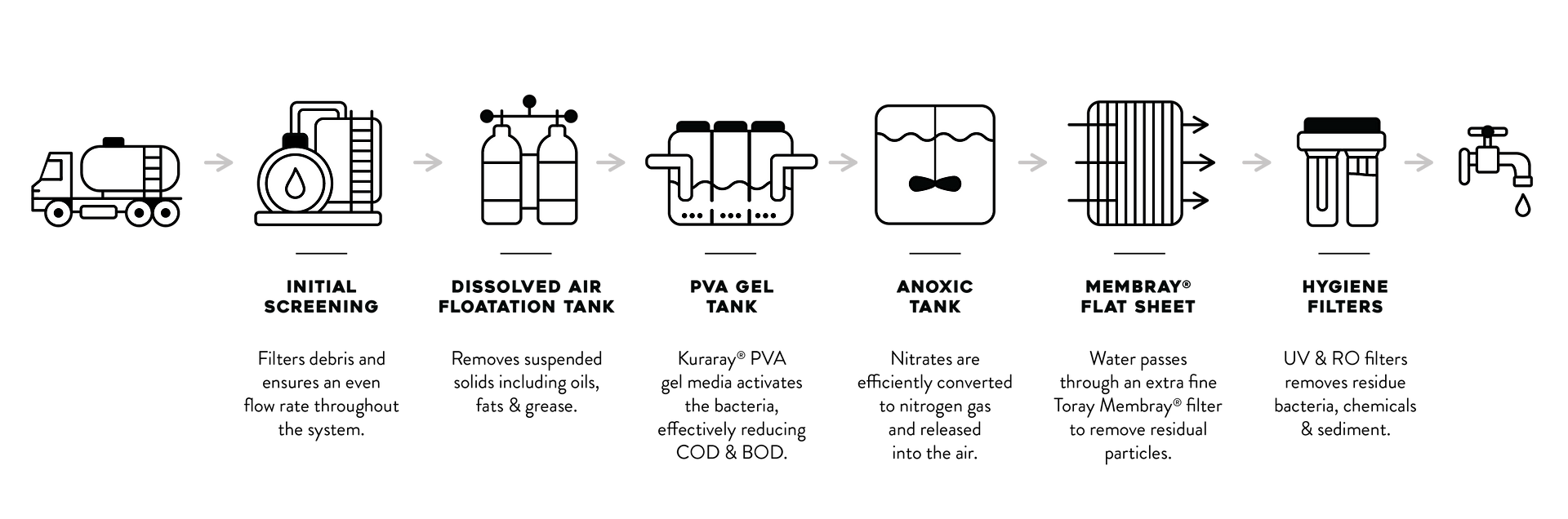 INITIAL SCREENING

Filters debris and ensures an even flow rate throughout the system.

DISSOLVED AIR FLOATATION TANK

Removes suspended solids including oils, fats & grease.

PVA GEL TANK

Kuraray® PVA gel media activates the bacteria, effectively reducing COD & BOD.

ANOXIC TANK

Nitrates are efficiently converted to nitrogen gas and released into the air.

MEMBRAY® FLAT SHEET

Water passes through an extra fine Toray Membray® filter to remove residual particles.

HYGIENE FILTERS

UV & RO filters removes residue bacteria, chemicals & sediment.