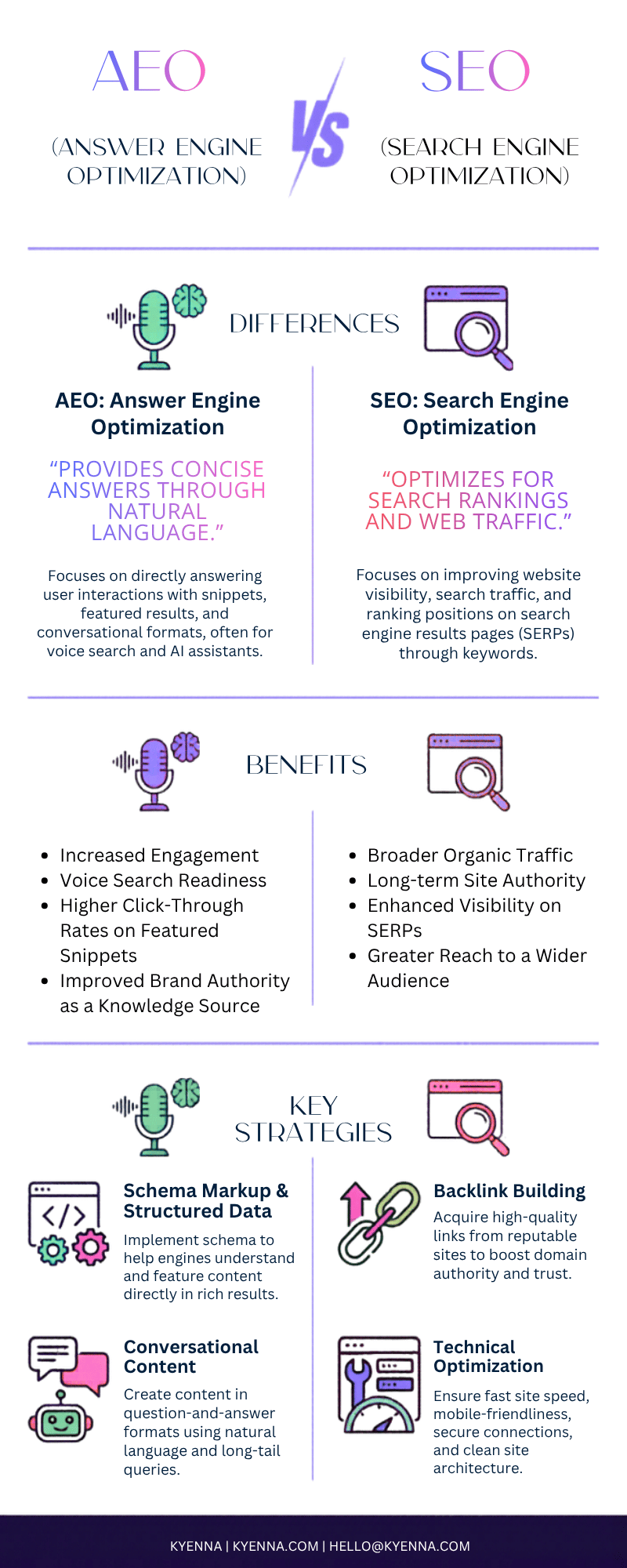 AEO

(ANSWER ENGINE OPTIMIZATION)

VS

SEO

(SEARCH ENGINE OPTIMIZATION)

DIFFERENCES

AEO: Answer Engine Optimization

“PROVIDES CONCISE ANSWERS THROUGH NATURAL LANGUAGE.”

Focuses on directly answering user interactions with snippets, featured results, and conversational formats, often for voice search and AI assistants.

SEO: Search Engine Optimization

“OPTIMIZES FOR SEARCH RANKINGS AND WEB TRAFFIC.”

Focuses on improving website visibility, search traffic, and ranking positions on search engine results pages (SERPs) through keywords.

BENEFITS

- Increased Engagement
- Voice Search Readiness
- Higher Click-Through Rates on Featured Snippets
- Improved Brand Authority as a Knowledge Source

- Broader Organic Traffic
- Long-term Site Authority
- Enhanced Visibility on SERPs
- Greater Reach to a Wider Audience

KEY STRATEGIES

Schema Markup & Structured Data

Implement schema to help engines understand and feature content directly in rich results.

Conversational Content

Create content in question-and-answer formats using natural language and long-tail queries.

Backlink Building

Acquire high-quality links from reputable sites to boost domain authority and trust.

Technical Optimization

Ensure fast site speed, mobile-friendliness, secure connections, and clean site architecture.

KYENNA | KYENNA.COM | HELLO@KYENNA.COM