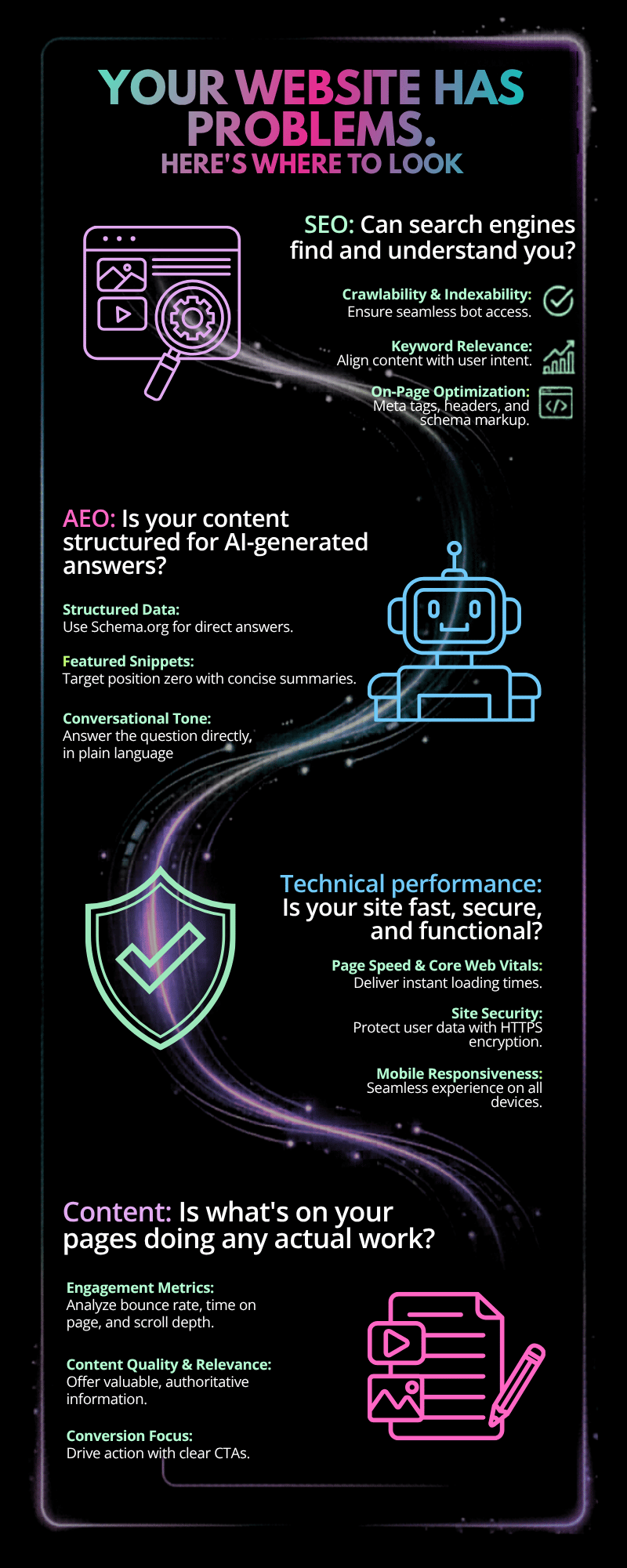 YOUR WEBSITE HAS PROBLEMS.
HERE'S WHERE TO LOOK

SEO: Can search engines find and understand you?

Crawlability & Indexability:
Ensure seamless bot access.

Keyword Relevance:
Align content with user intent.

On-Page Optimization:
Meta tags, headers, and schema markup.

AEO: Is your content structured for AI-generated answers?

Structured Data:
Use Schema.org for direct answers.

Featured Snippets:
Target position zero with concise summaries.

Conversational Tone:
Answer the question directly, in plain language

Technical performance:
Is your site fast, secure, and functional?

Page Speed & Core Web Vitals:
Deliver instant loading times.

Site Security:
Protect user data with HTTPS encryption.

Mobile Responsiveness:
Seamless experience on all devices.

Content: Is what's on your pages doing any actual work?

Engagement Metrics:
Analyze bounce rate, time on page, and scroll depth.

Content Quality & Relevance:
Offer valuable, authoritative information.

Conversion Focus:
Drive action with clear CTAs.