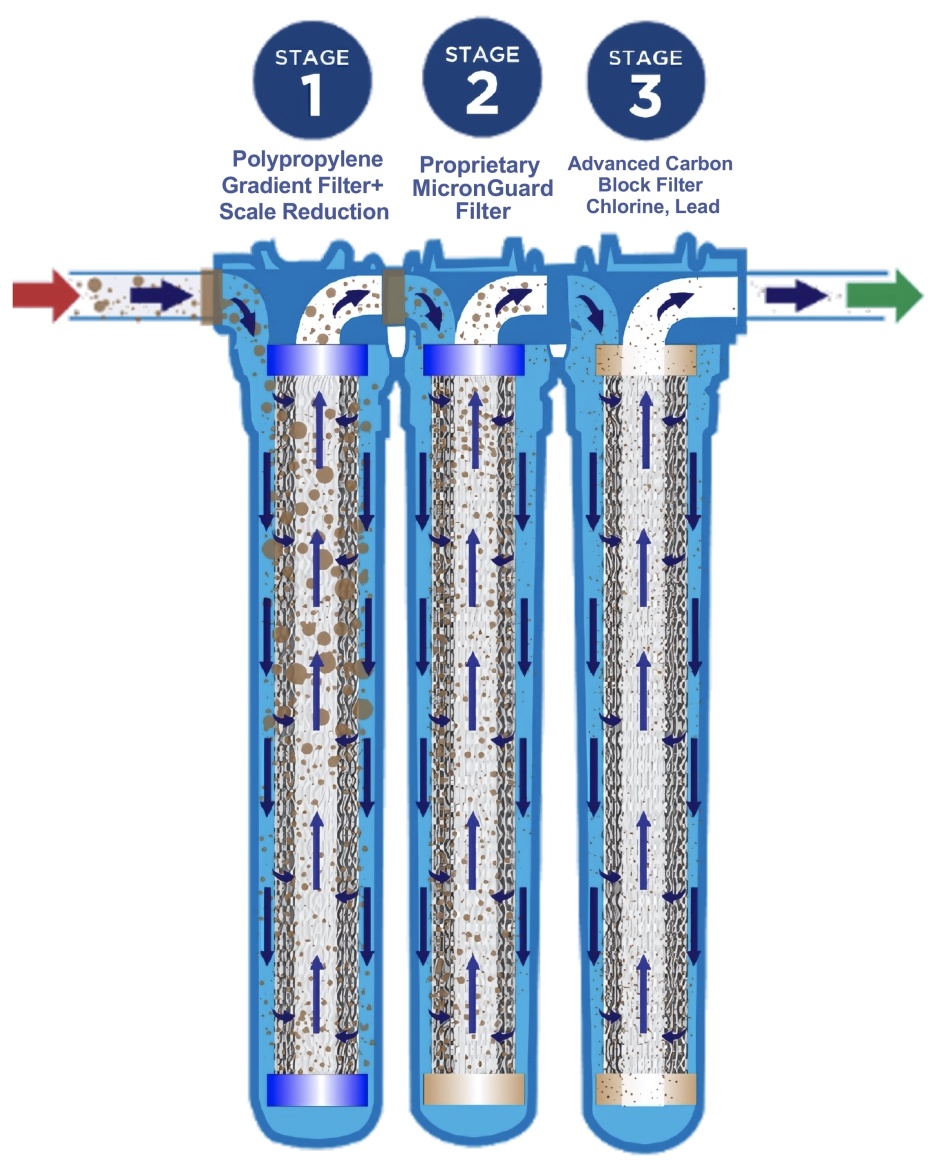 STAGE 1
Polypropylene Gradient Filter+ Scale Reduction

STAGE 2
Proprietary MicronGuard Filter

STAGE 3
Advanced Carbon Block Filter Chlorine, Lead