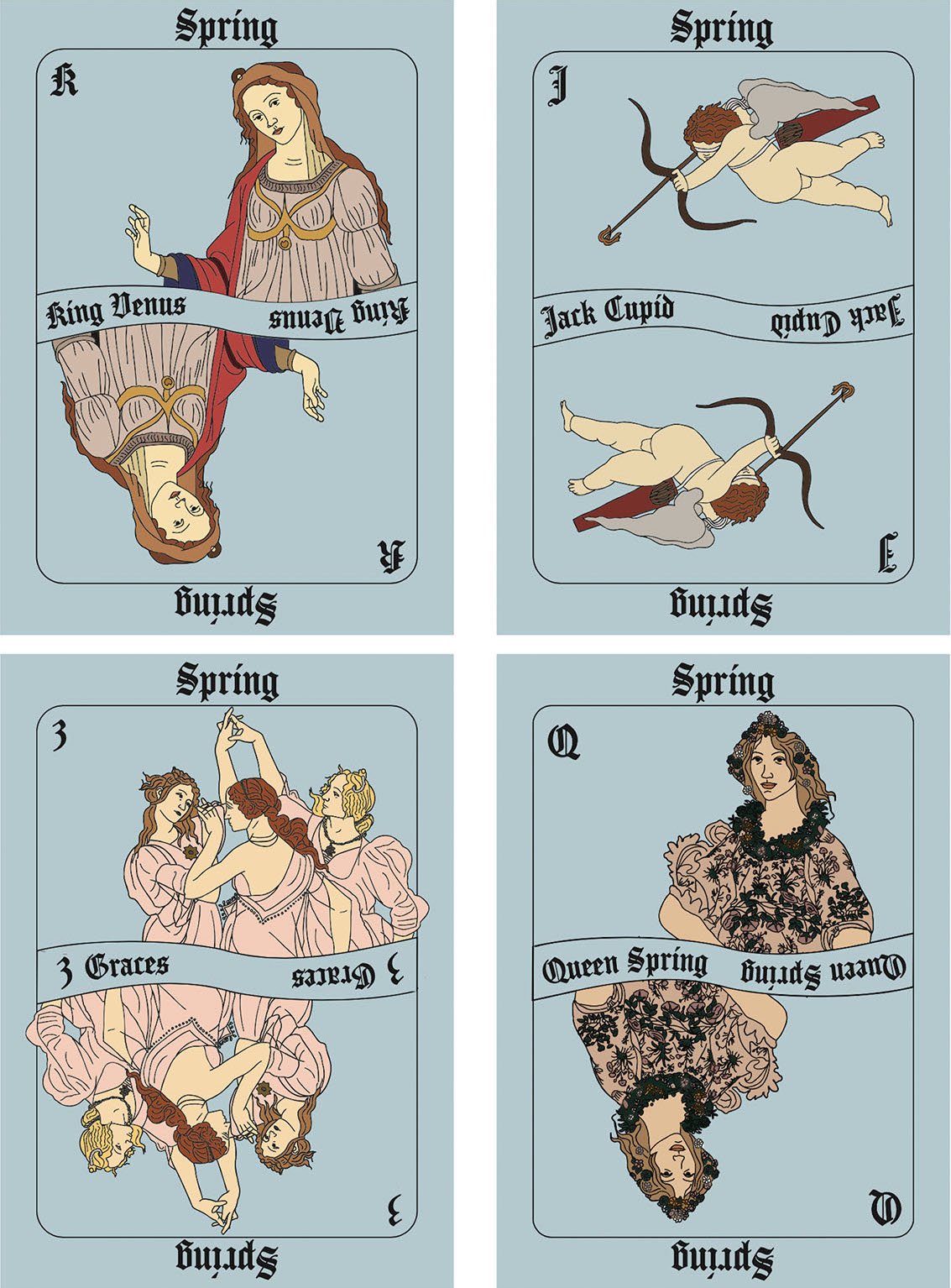 Spring

K

King Venus

King Venus

K

Spring

Spring

J

Jack Cupid

Jack Cupid

J

Spring

Spring

3

3 Graces

3 Graces

3

Spring

Spring

Q

Queen Spring

Queen Spring

Q

Spring