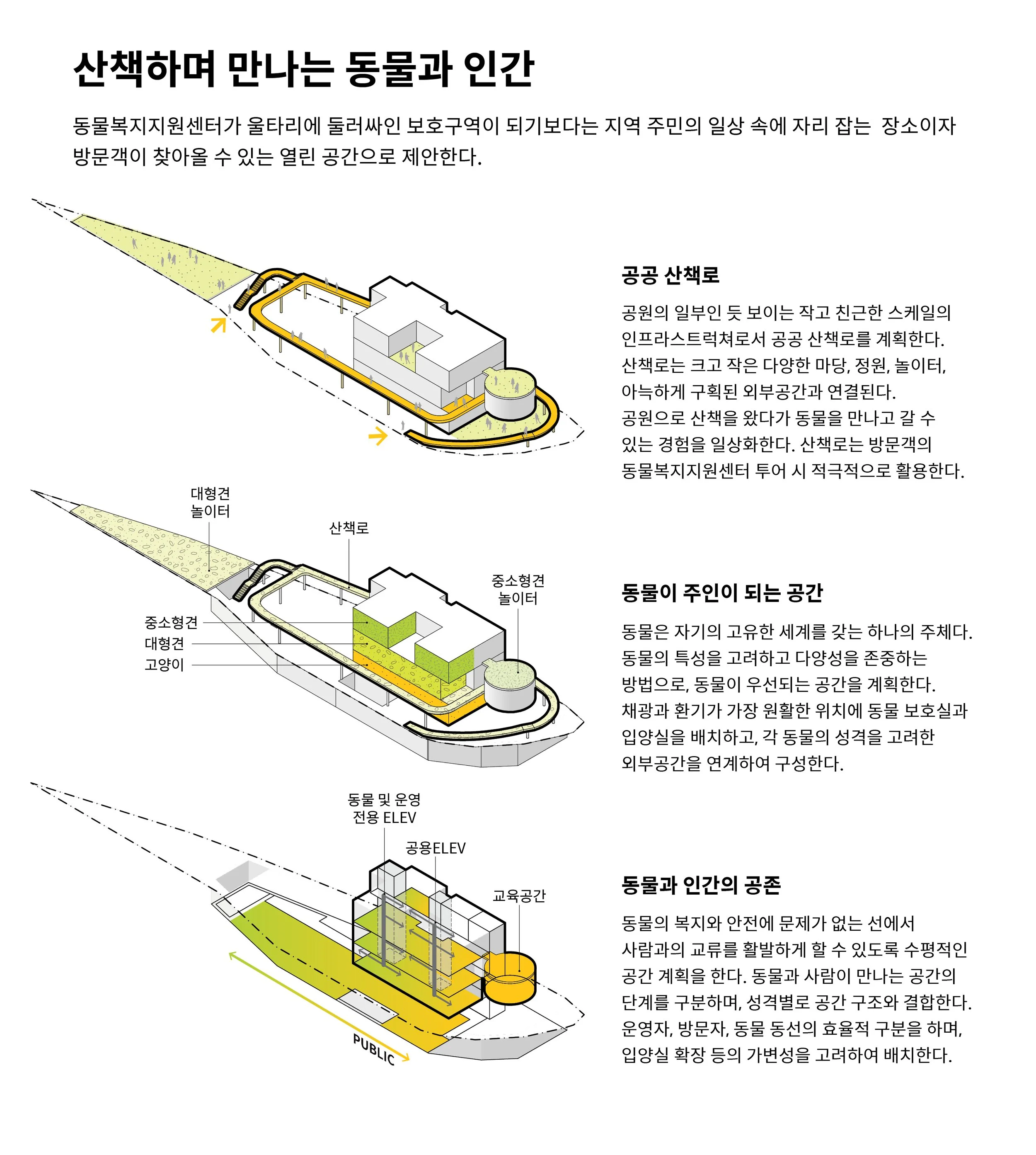 산책하며 만나는 동물과 인간

동물복지지원센터가 울타리에 둘러싸인 보호구역이 되기보다는 지역 주민의 일상 속에 자리 잡는 장소이자 방문객이 찾아올 수 있는 열린 공간으로 제안한다.

공공 산책로

공원의 일부인 듯 보이는 작고 친근한 스케일의 인프라스트럭쳐로서 공공 산책로를 계획한다. 산책로는 크고 작은 다양한 마당, 정원, 놀이터, 아늑하게 구획된 외부공간과 연결된다. 공원으로 산책을 왔다가 동물을 만나고 갈 수 있는 경험을 일상화한다. 산책로는 방문객의 동물복지지원센터 투어 시 적극적으로 활용한다.

대형견
놀이터

산책로

중소형견
놀이터

중소형견
대형견
고양이

동물이 주인이 되는 공간

동물은 자기의 고유한 세계를 갖는 하나의 주체다. 동물의 특성을 고려하고 다양성을 존중하는 방법으로, 동물이 우선되는 공간을 계획한다. 채광과 환기가 가장 원활한 위치에 동물 보호실과 입양실을 배치하고, 각 동물의 성격을 고려한 외부공간을 연계하여 구성한다.

동물 및 운영
전용 ELEV

공용ELEV

교육공간

PUBLIC

동물과 인간의 공존

동물의 복지와 안전에 문제가 없는 선에서 사람과의 교류를 활발하게 할 수 있도록 수평적인 공간 계획을 한다. 동물과 사람이 만나는 공간의 단계를 구분하며, 성격별로 공간 구조와 결합한다. 운영자, 방문자, 동물 동선의 효율적 구분을 하며, 입양실 확장 등의 가변성을 고려하여 배치한다.