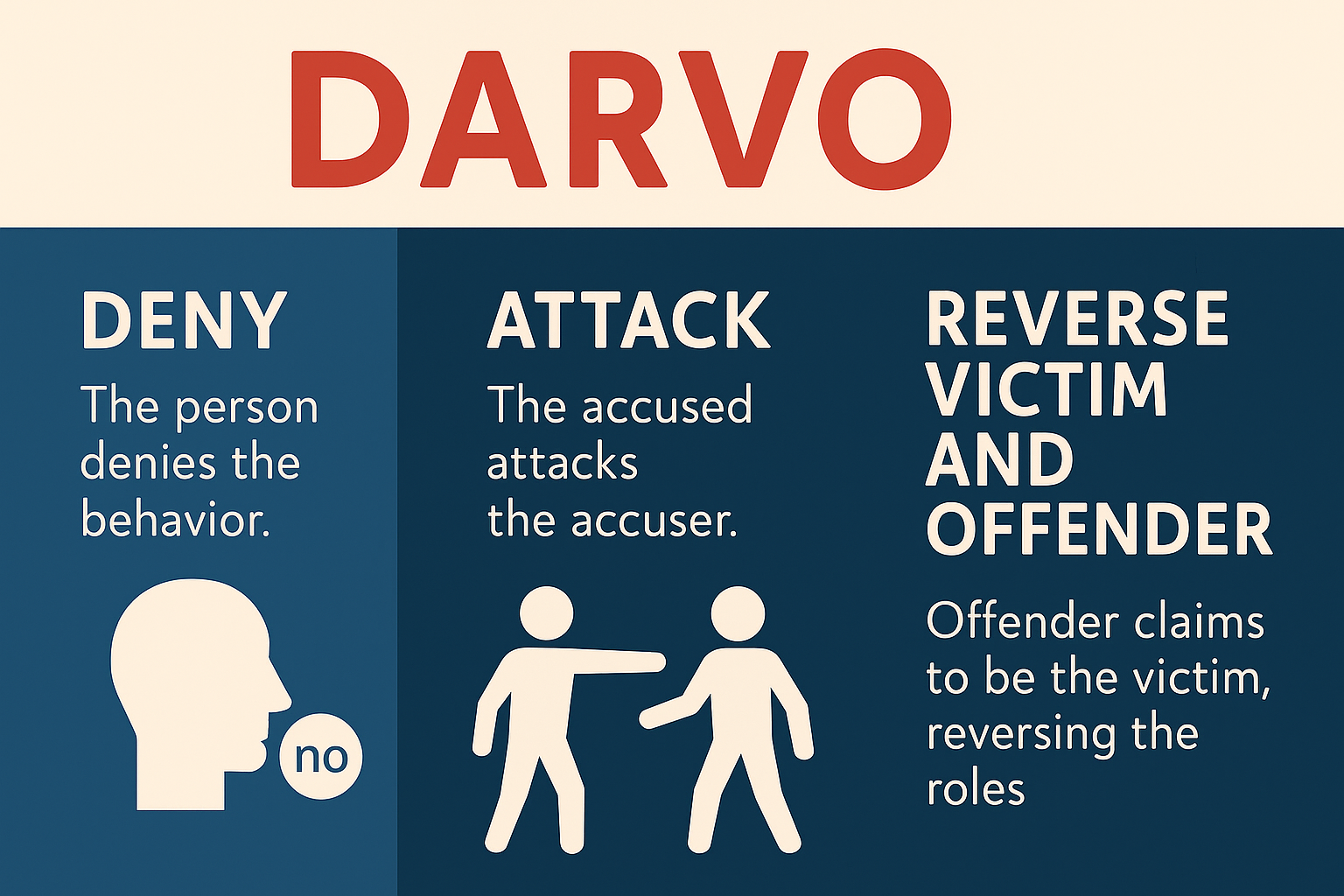 DARVO

DENY

The person denies the behavior.

no

ATTACK

The accused attacks the accuser.

REVERSE VICTIM AND OFFENDER

Offender claims to be the victim, reversing the roles