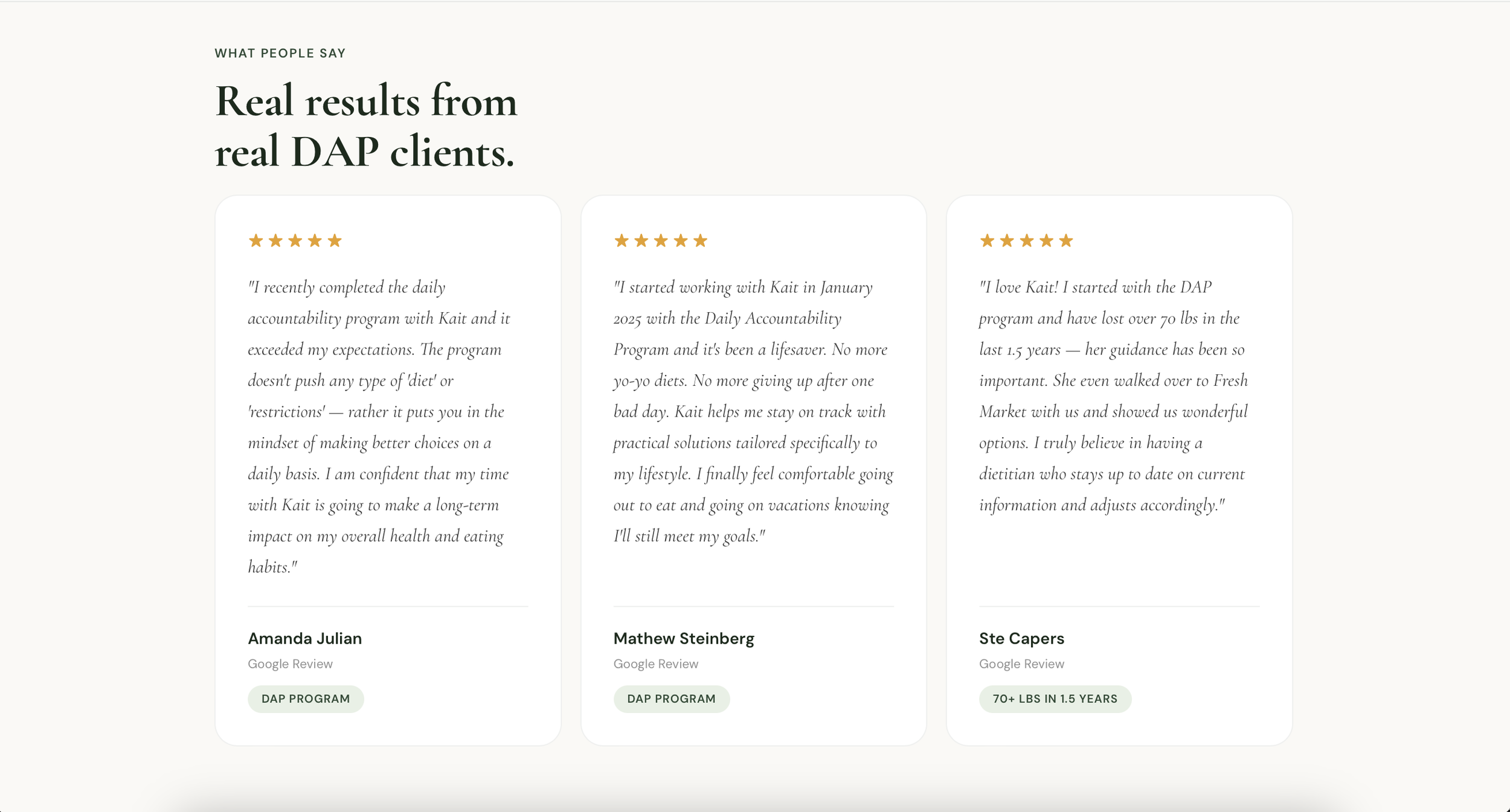 WHAT PEOPLE SAY

Real results from real DAP clients.

★★★★★

"I recently completed the daily accountability program with Kait and it exceeded my expectations. The program doesn't push any type of 'diet' or 'restrictions' — rather it puts you in the mindset of making better choices on a daily basis. I am confident that my time with Kait is going to make a long-term impact on my overall health and eating habits."

Amanda Julian

Google Review

DAP PROGRAM

★★★★★

"I started working with Kait in January 2025 with the Daily Accountability Program and it's been a lifesaver. No more yo-yo diets. No more giving up after one bad day. Kait helps me stay on track with practical solutions tailored specifically to my lifestyle. I finally feel comfortable going out to eat and going on vacations knowing I'll still meet my goals."

Mathew Steinberg

Google Review

DAP PROGRAM

★★★★★

"I love Kait! I started with the DAP program and have lost over 70 lbs in the last 1.5 years — her guidance has been so important. She even walked over to Fresh Market with us and showed us wonderful options. I truly believe in having a dietitian who stays up to date on current information and adjusts accordingly."

Ste Capers

Google Review

70+ LBS IN 1.5 YEARS