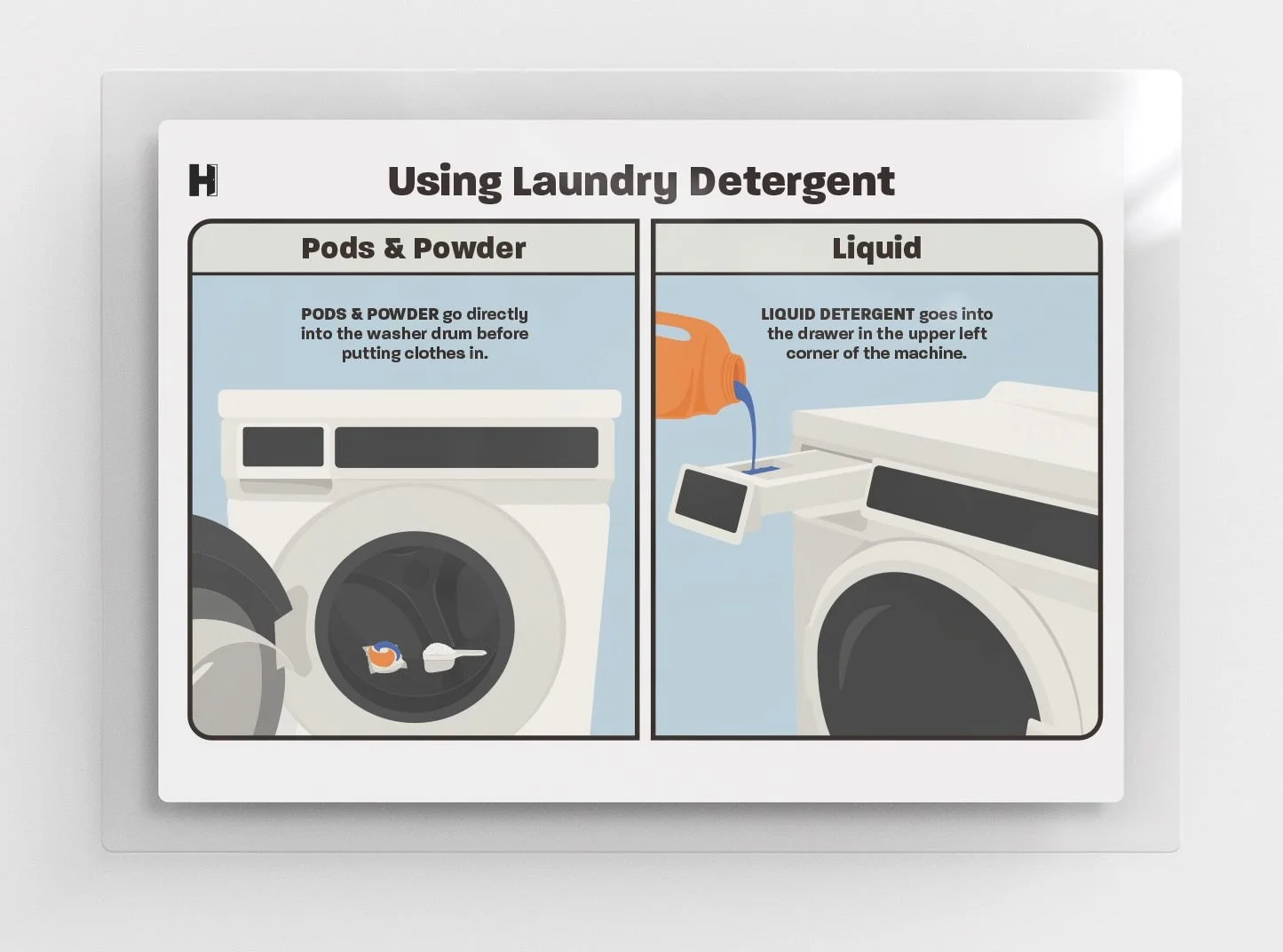 H

Using Laundry Detergent

Pods & Powder

PODS & POWDER go directly into the washer drum before putting clothes in.

Liquid

LIQUID DETERGENT goes into the drawer in the upper left corner of the machine.