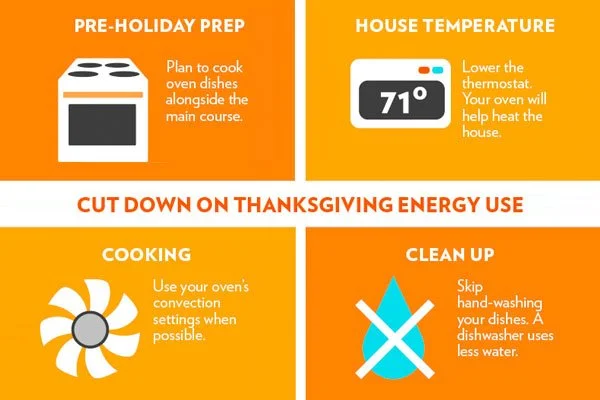 PRE-HOLIDAY PREP

Plan to cook oven dishes alongside the main course.

HOUSE TEMPERATURE

71°

Lower the thermostat. Your oven will help heat the house.

CUT DOWN ON THANKSGIVING ENERGY USE

COOKING

Use your oven's convection settings when possible.

CLEAN UP

Skip hand-washing your dishes. A dishwasher uses less water.