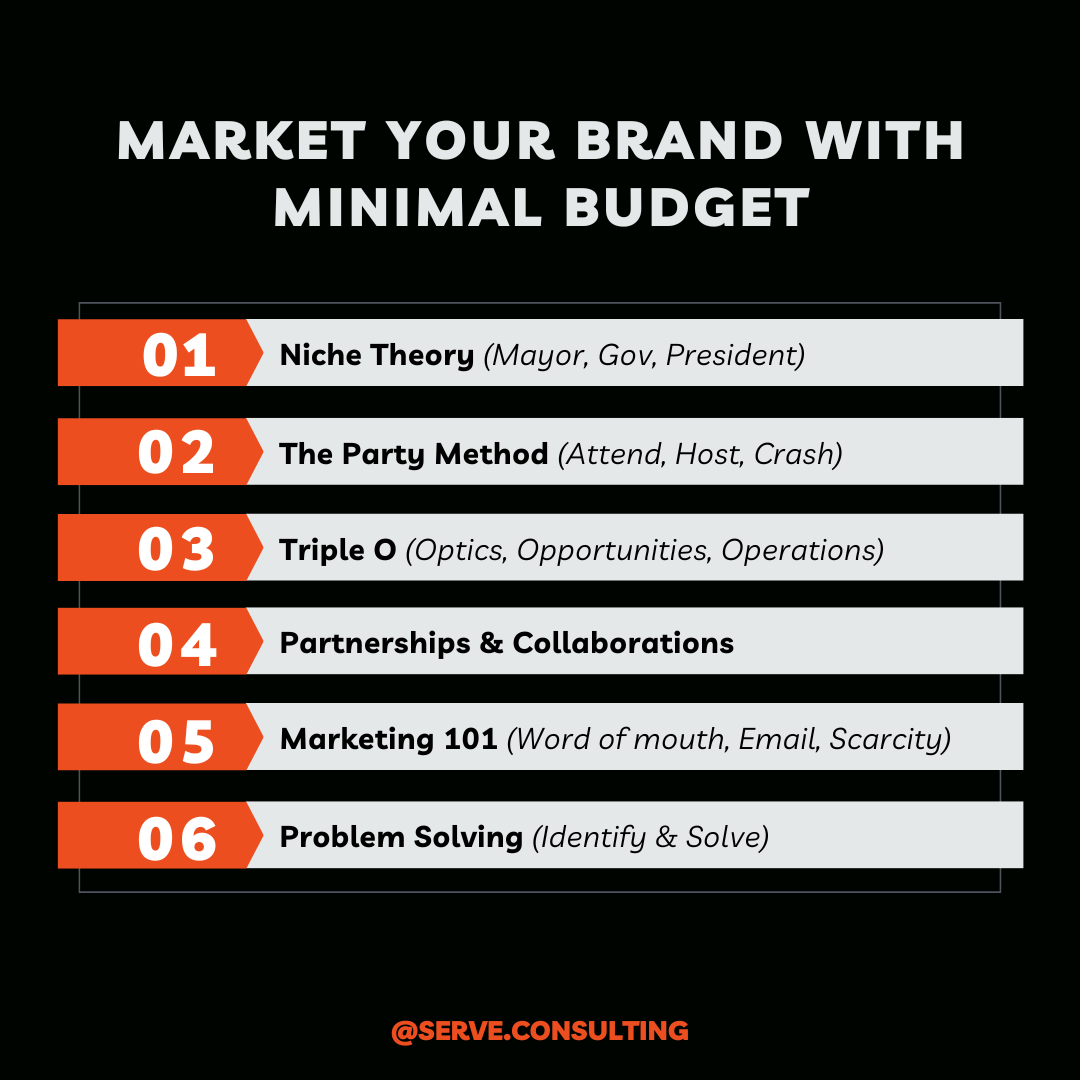 MARKET YOUR BRAND WITH MINIMAL BUDGET

01 Niche Theory (Mayor, Gov, President)

02 The Party Method (Attend, Host, Crash)

03 Triple O (Optics, Opportunities, Operations)

04 Partnerships & Collaborations

05 Marketing 101 (Word of mouth, Email, Scarcity)

06 Problem Solving (Identify & Solve)

@SERVE.CONSULTING