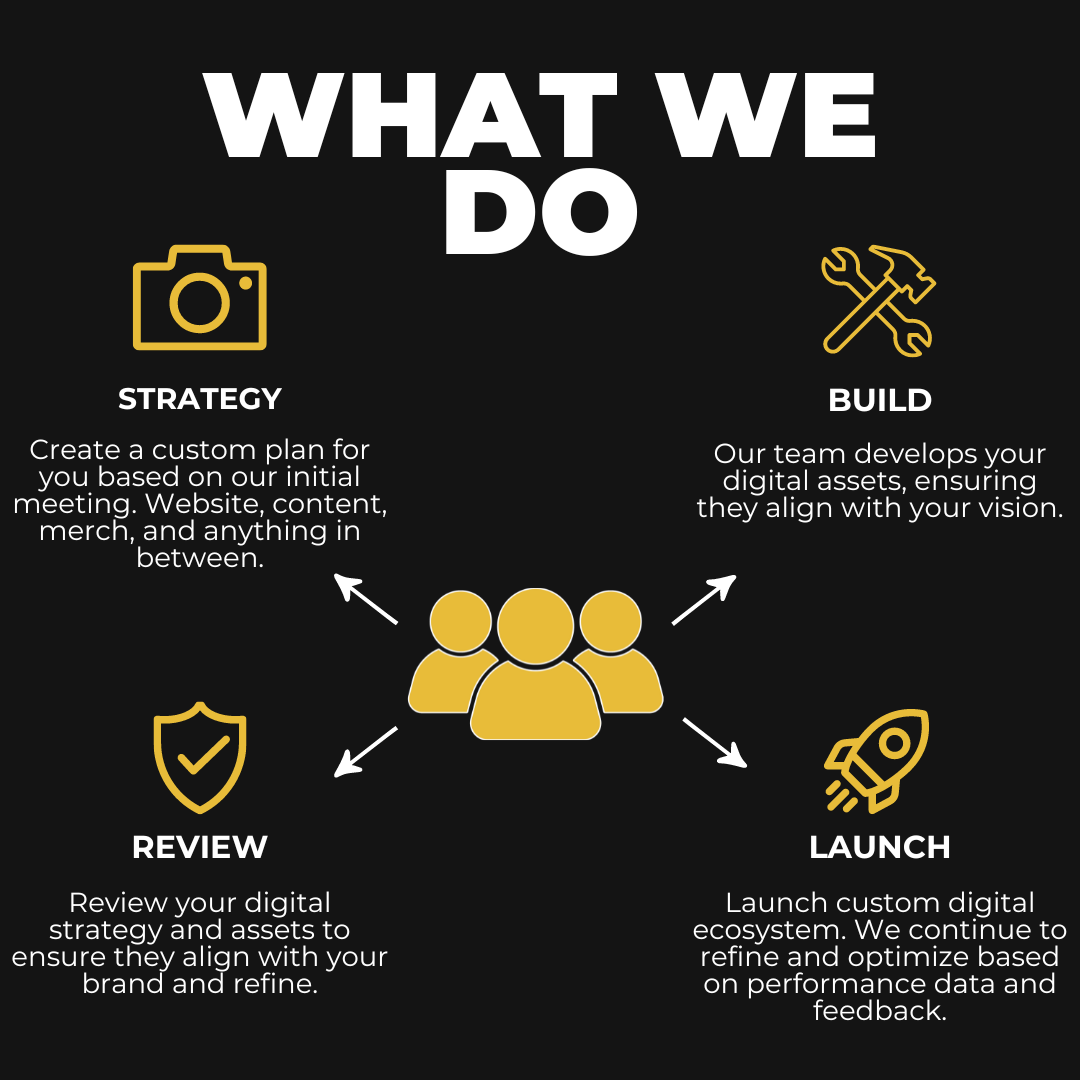 WHAT WE DO

STRATEGY

Create a custom plan for you based on our initial meeting. Website, content, merch, and anything in between.

BUILD

Our team develops your digital assets, ensuring they align with your vision.

REVIEW

Review your digital strategy and assets to ensure they align with your brand and refine.

LAUNCH

Launch custom digital ecosystem. We continue to refine and optimize based on performance data and feedback.